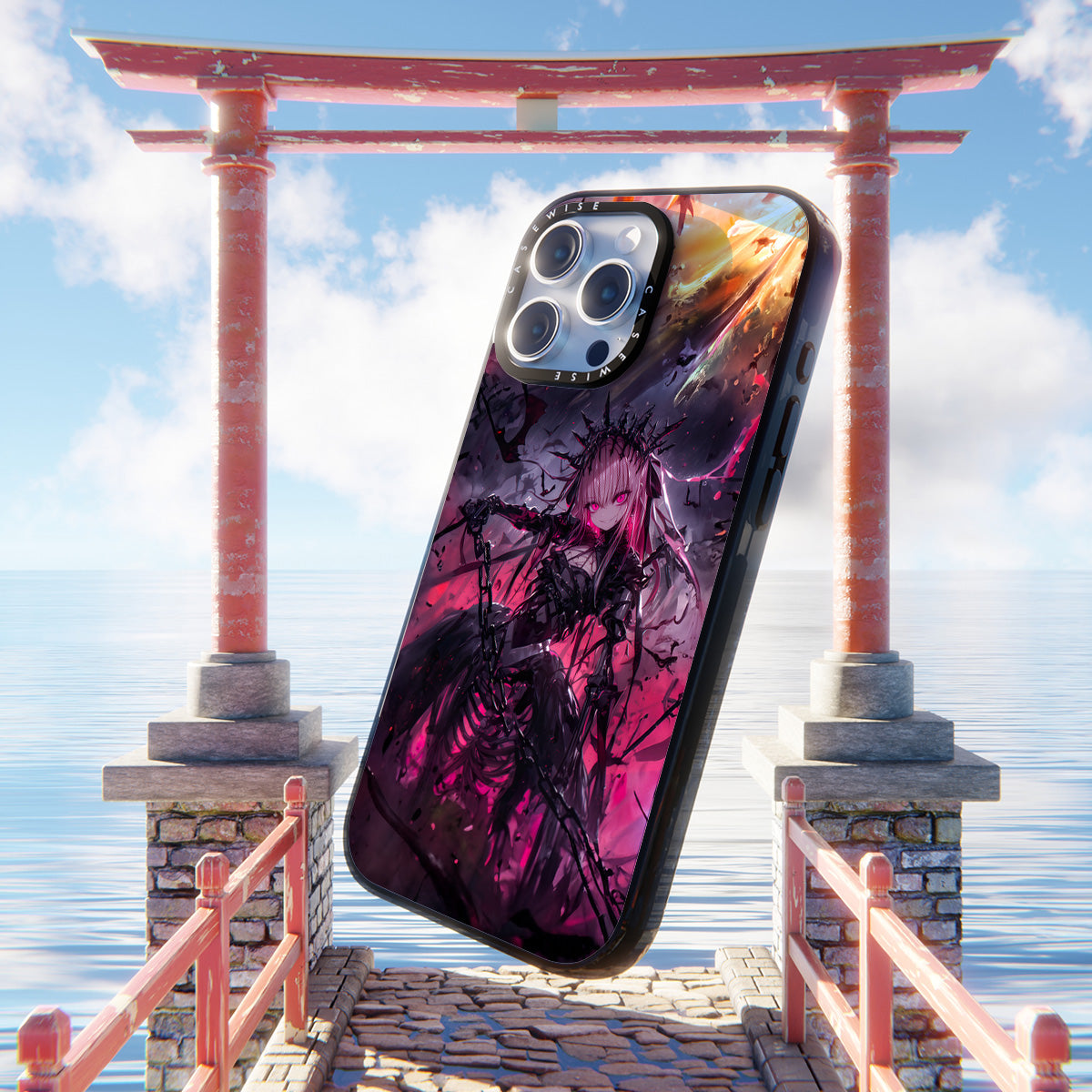 CASEWISE CASEWISE