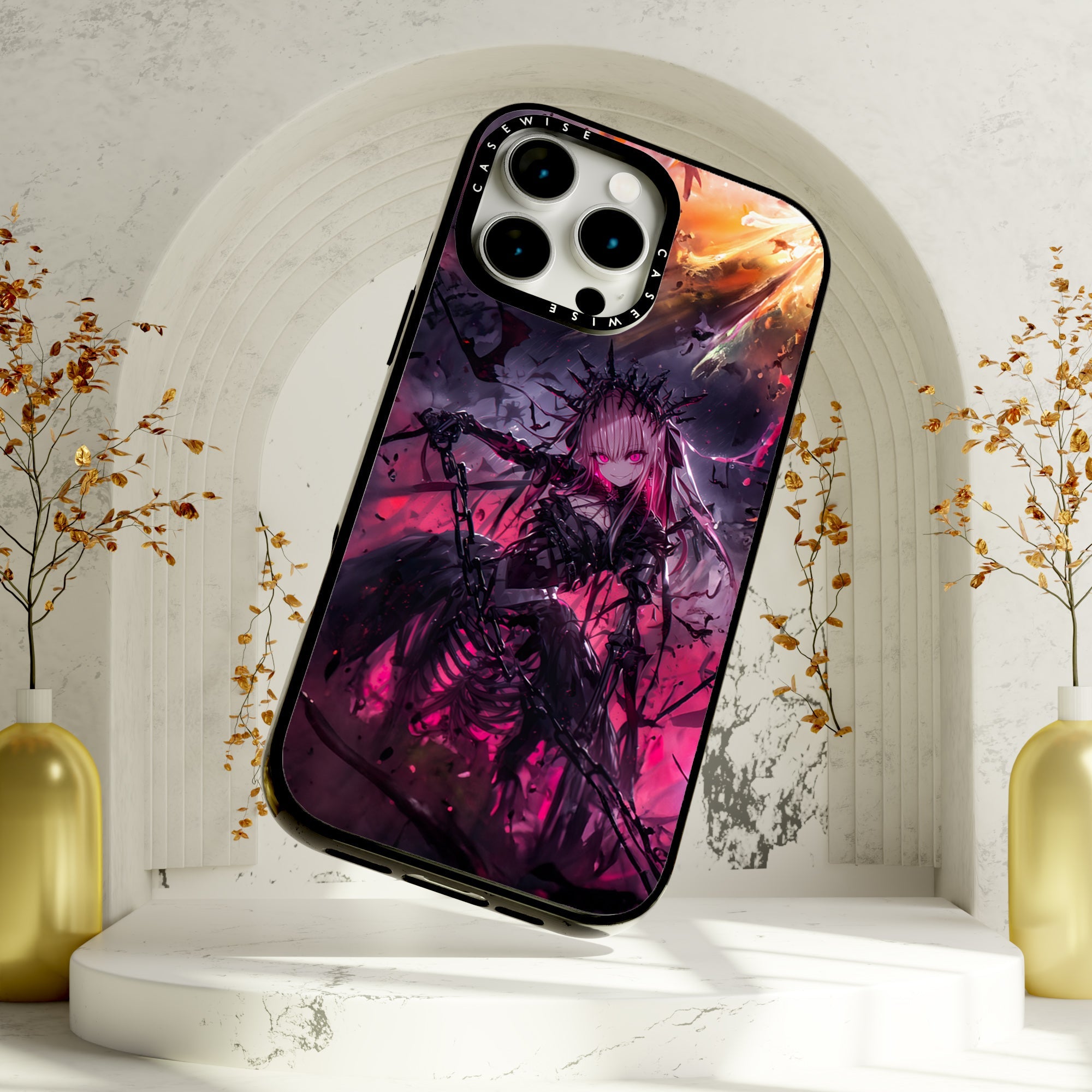 CASEWISE
CASEWISE