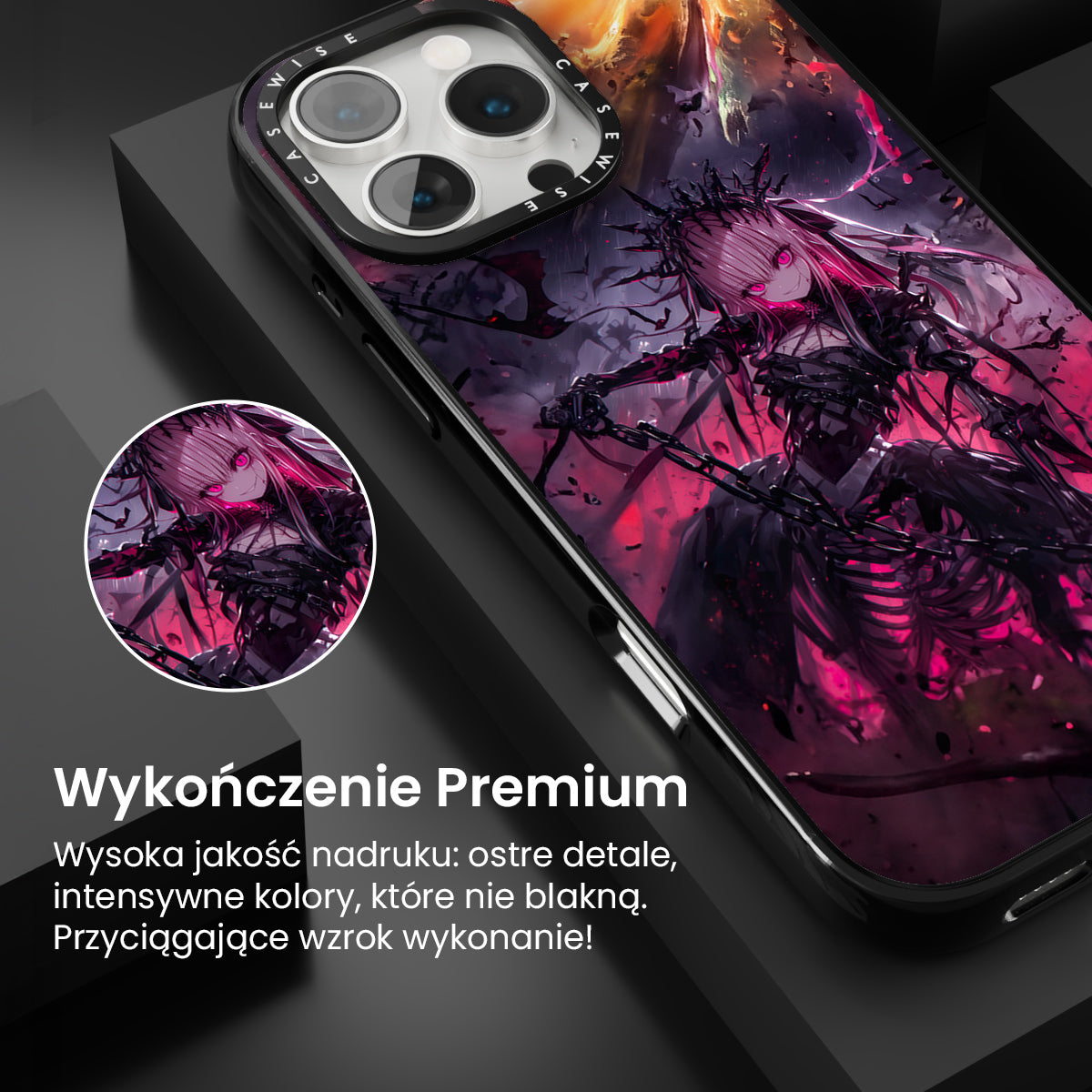 CASEWISE CASEWISE

Wykończenie Premium

Wysoka jakość nadruku: ostre detale, intensywne kolory, które nie blakną. Przyciągające wzrok wykonanie!