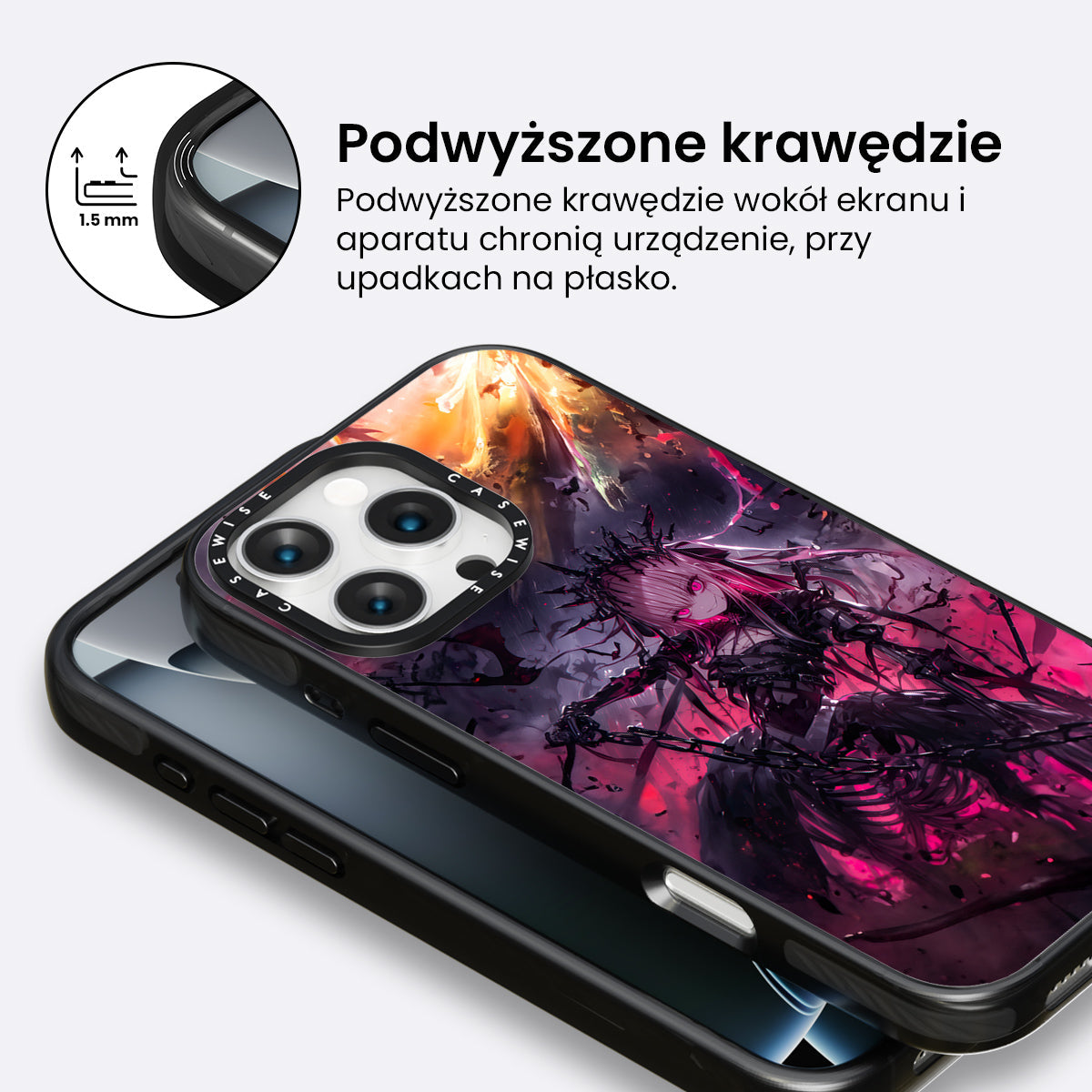 1.5 mm

Podwyższone krawędzie

Podwyższone krawędzie wokół ekranu i aparatu chronią urządzenie, przy upadkach na płasko.

CASEWISE CASEWISE