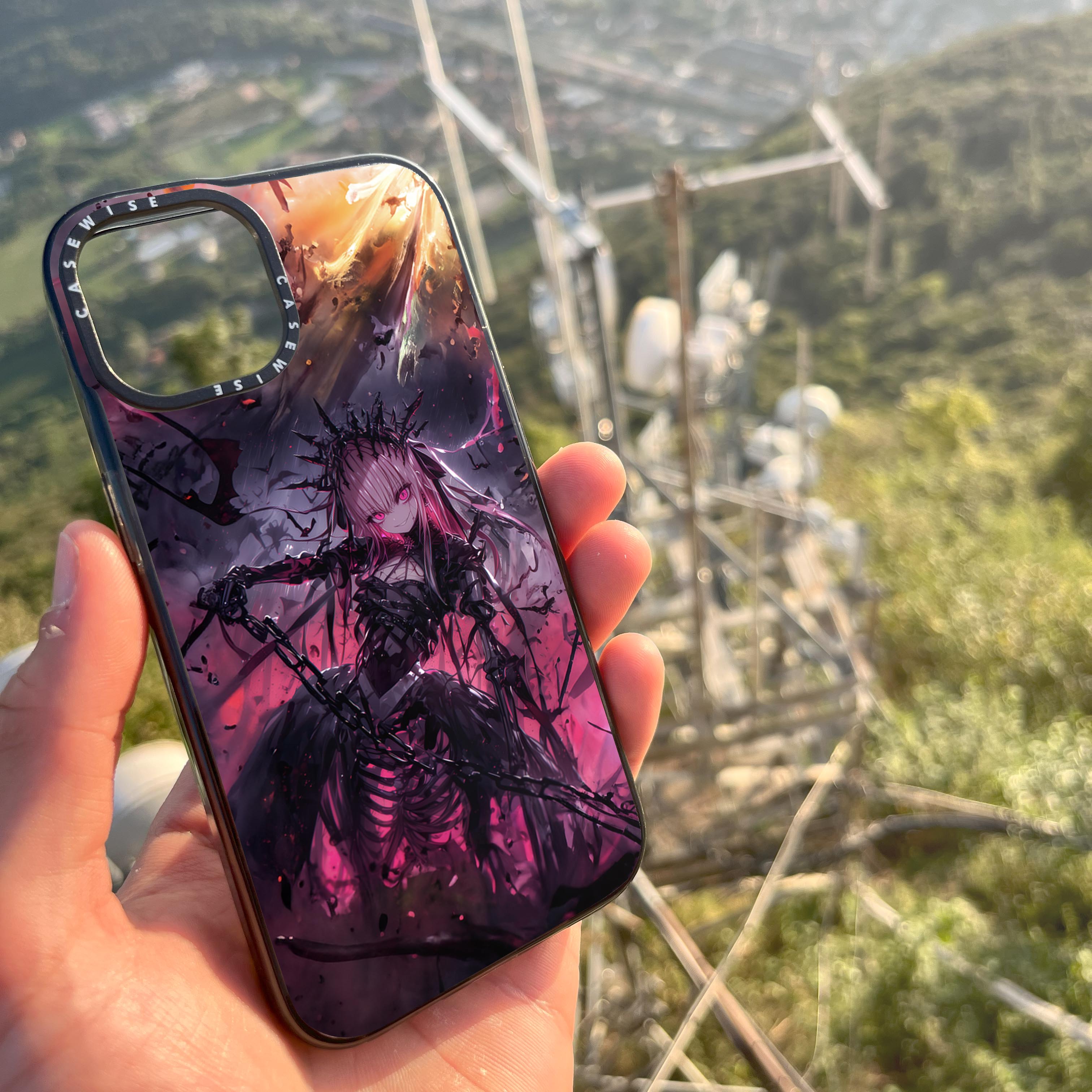 CASEWISE CASEWISE