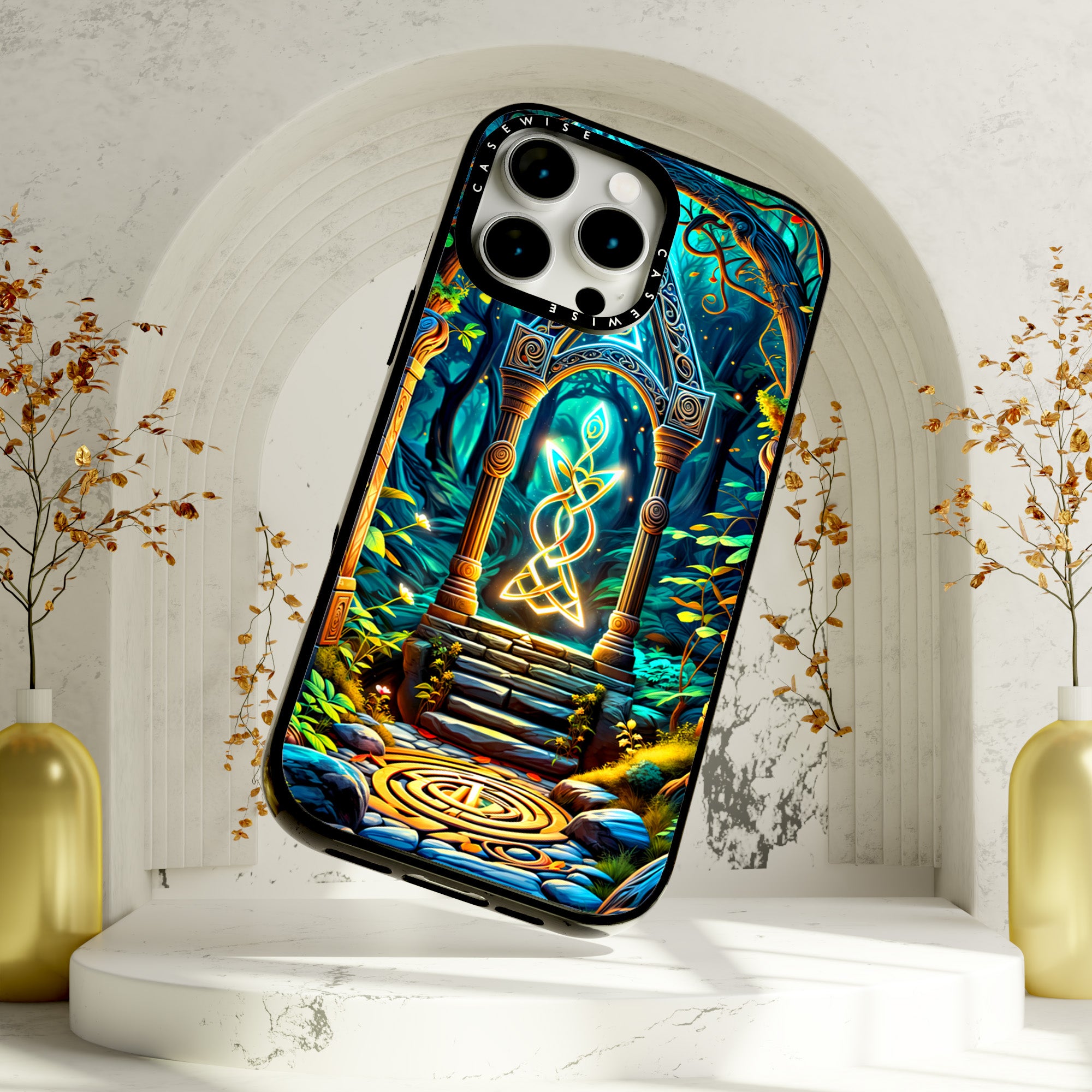 CASEWISE
CASEWISE