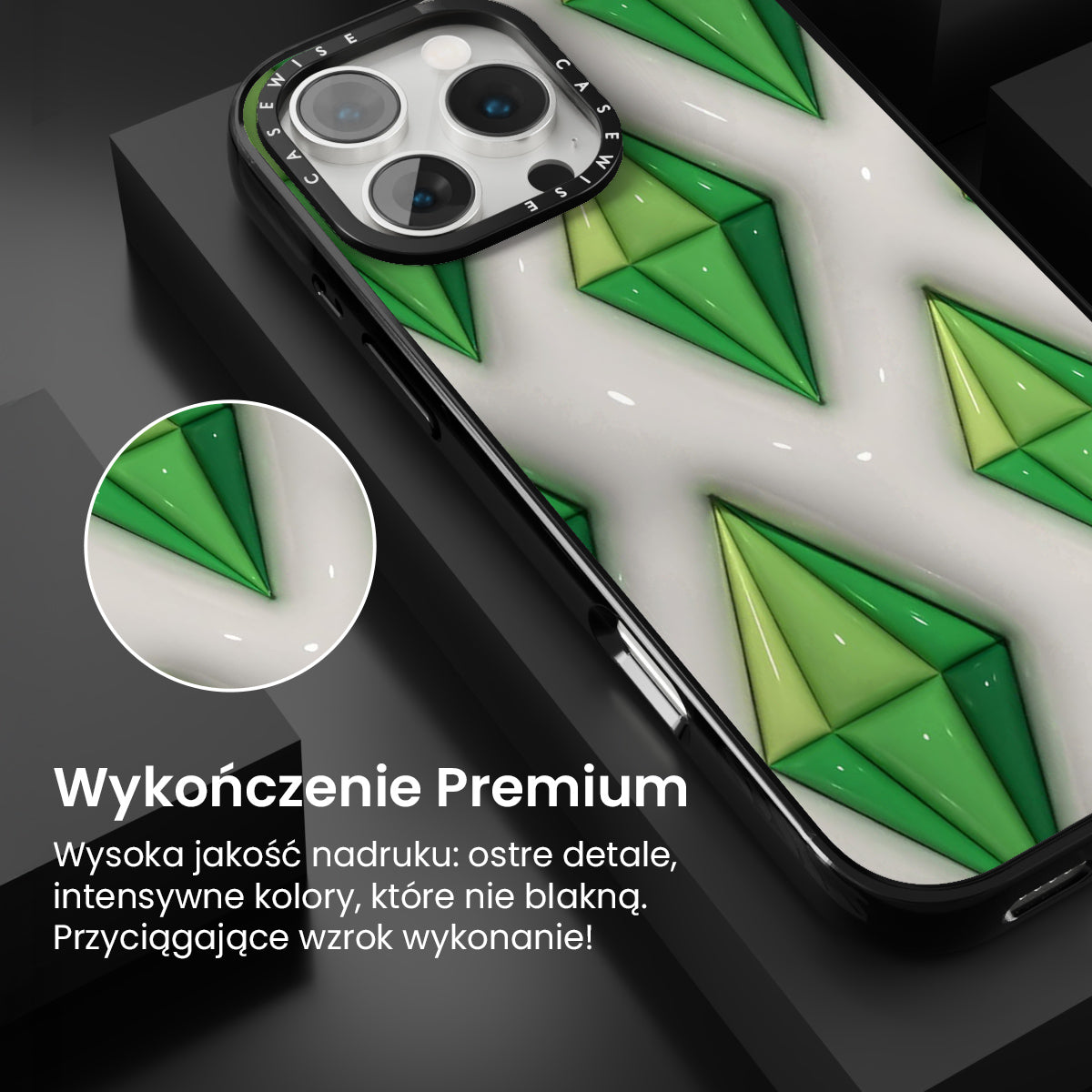 CASEWISE CASEWISE

Wykończenie Premium

Wysoka jakość nadruku: ostre detale, intensywne kolory, które nie blakną. Przyciągające wzrok wykonanie!