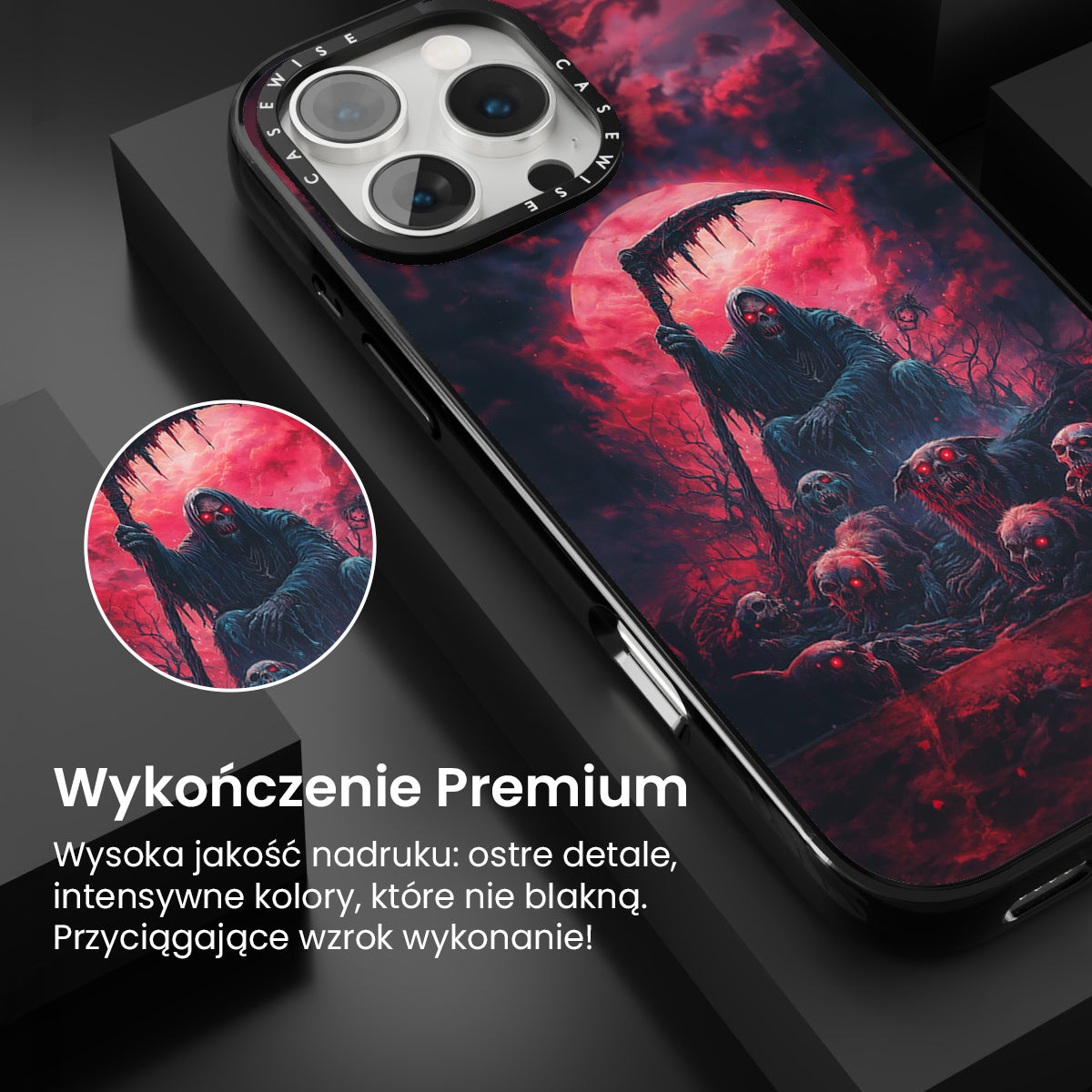 CASEWISE CASEWISE

Wykończenie Premium

Wysoka jakość nadruku: ostre detale, intensywne kolory, które nie blakną. Przyciągające wzrok wykonanie!