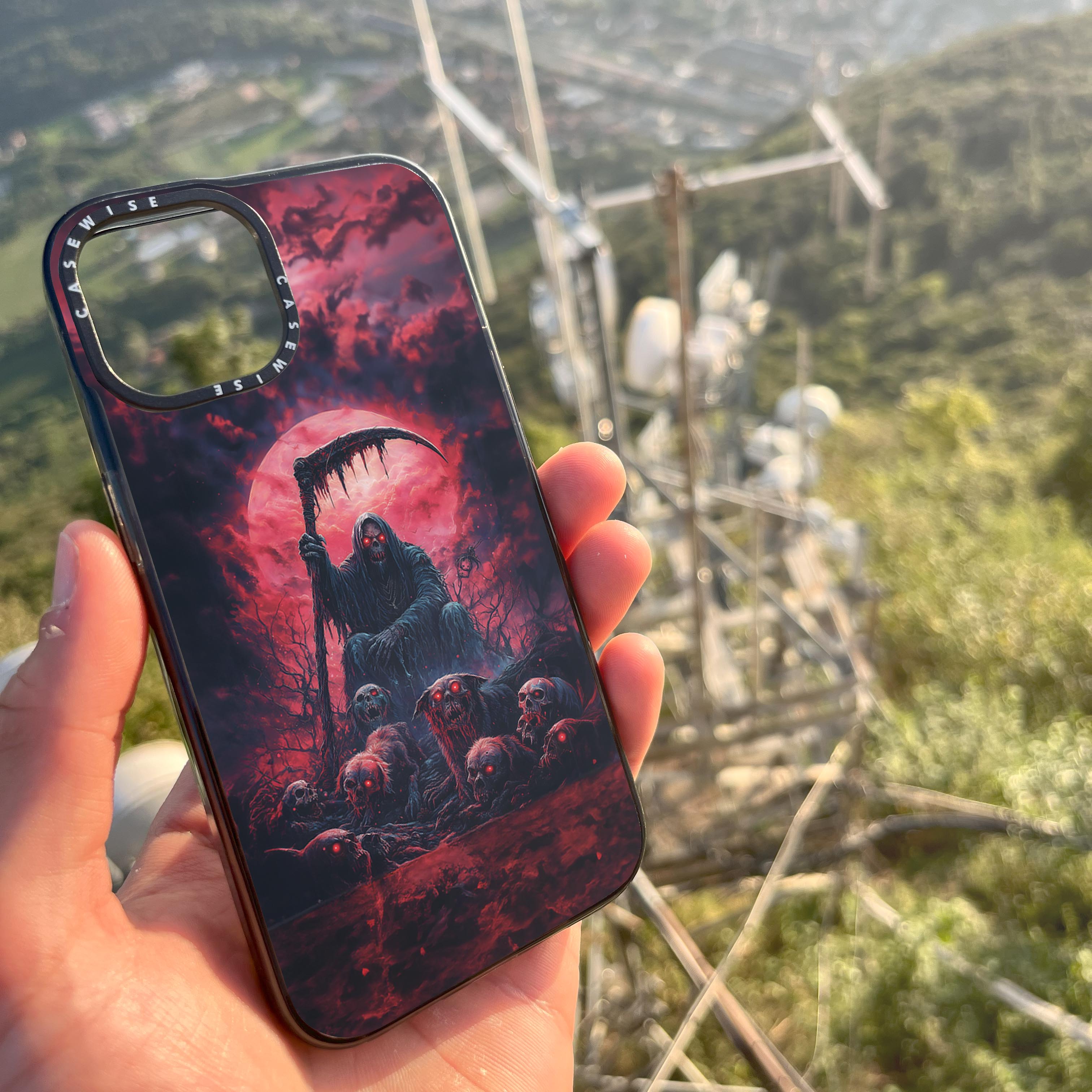 CASEWISE CASEWISE