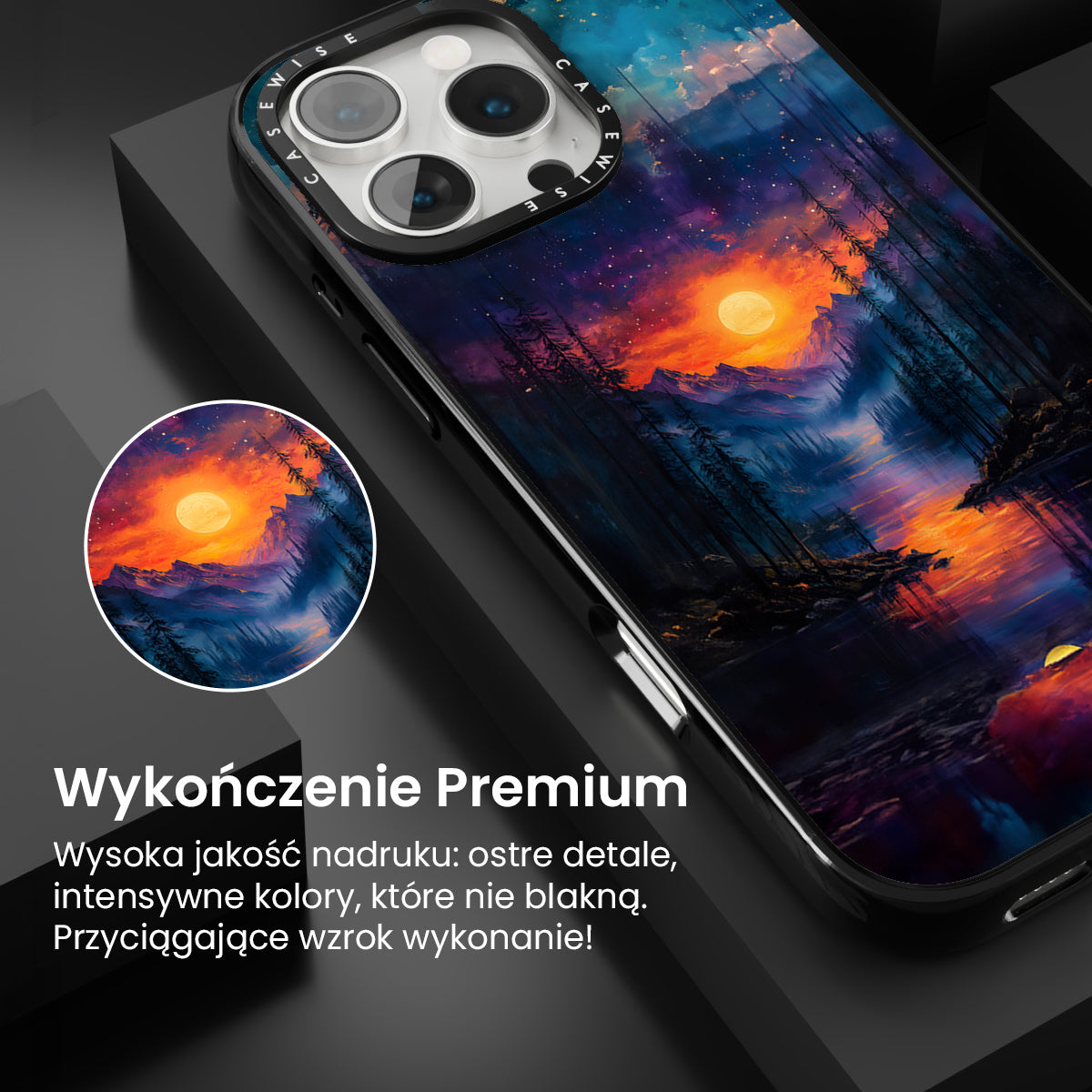 CASEWISE CASEWISE

Wykończenie Premium

Wysoka jakość nadruku: ostre detale, intensywne kolory, które nie blakną. Przyciągające wzrok wykonanie!