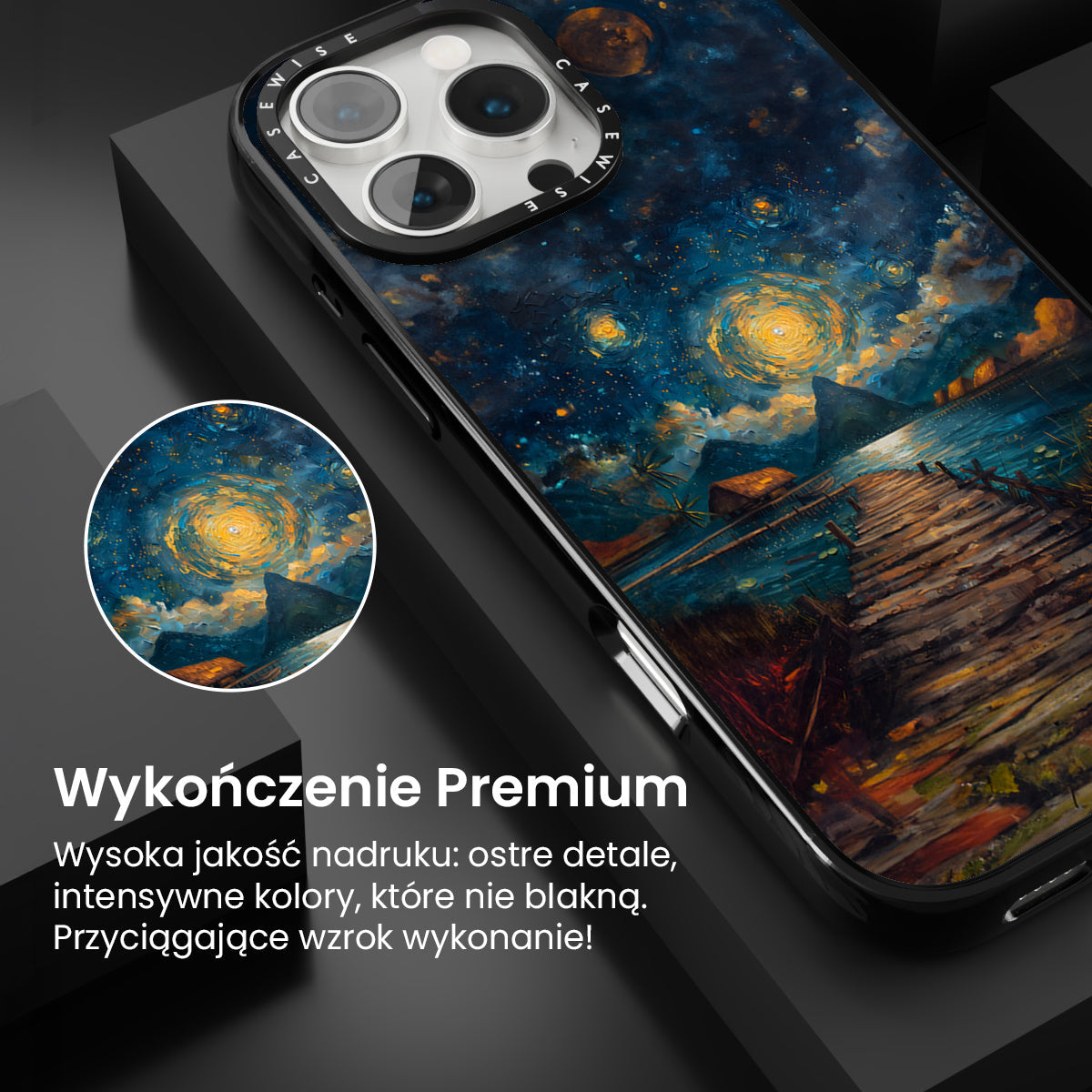 CASEWISE CASEWISE

Wykończenie Premium

Wysoka jakość nadruku: ostre detale, intensywne kolory, które nie blakną. Przyciągające wzrok wykonanie!