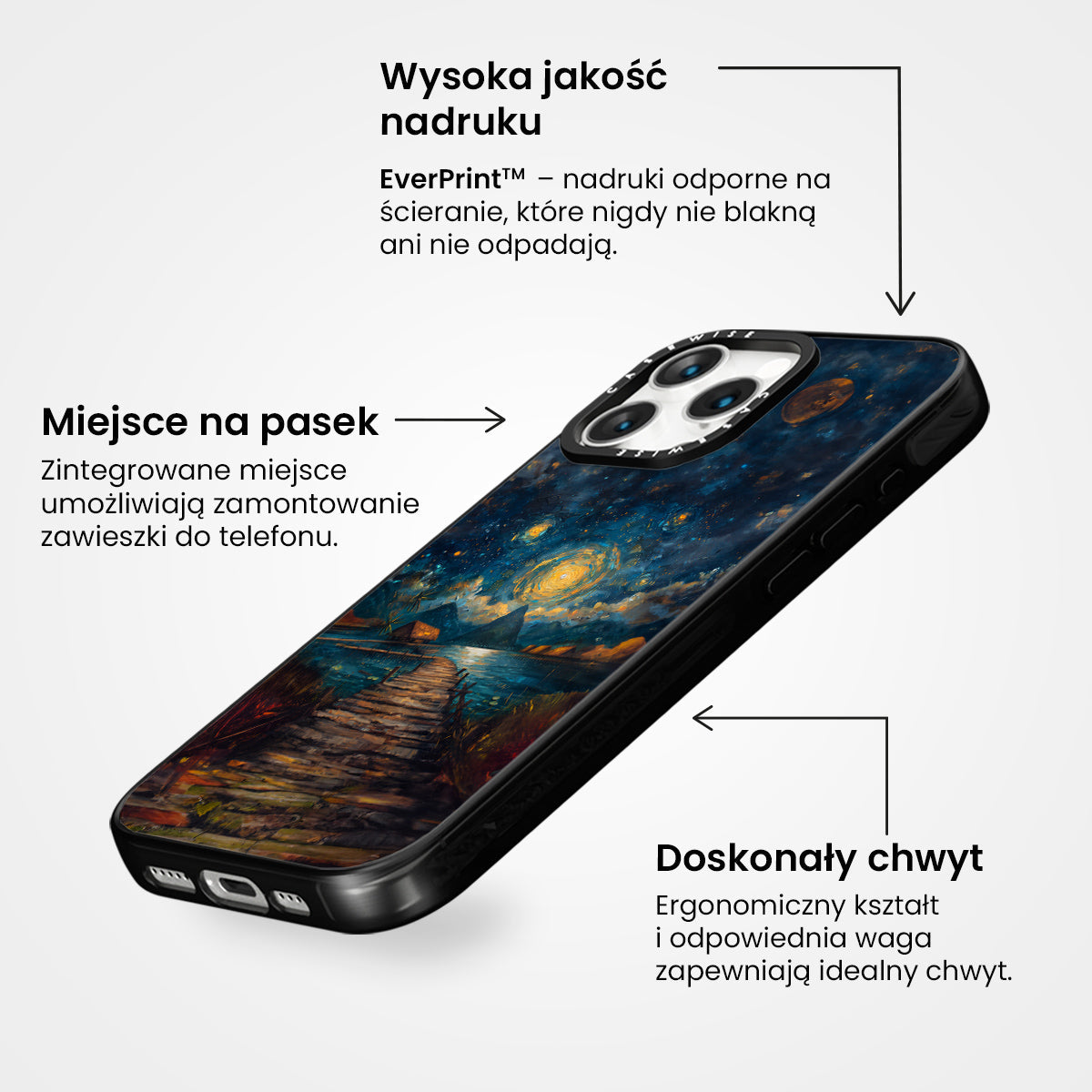 Wysoka jakość nadruku

EverPrint™ – nadruki odporne na ścieranie, które nigdy nie blakną ani nie odpadają.

Miejsce na pasek

Zintegrowane miejsce umożliwiają zamontowanie zawieszki do telefonu.

CASEWISE

CASEWISE

Doskonały chwyt

Ergonomiczny kształt i odpowiednia waga zapewniają idealny chwyt.