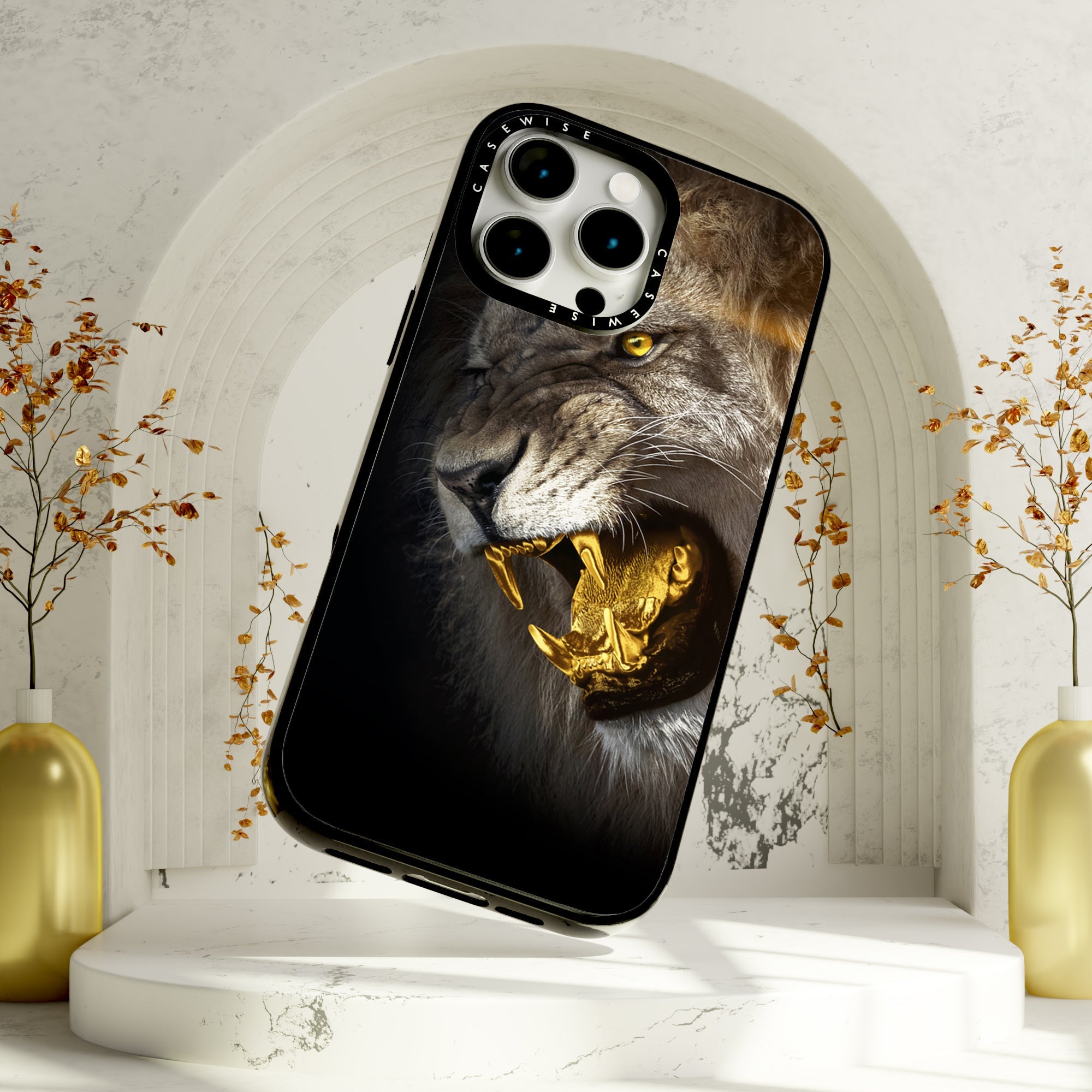 CASEWISE CASEWISE