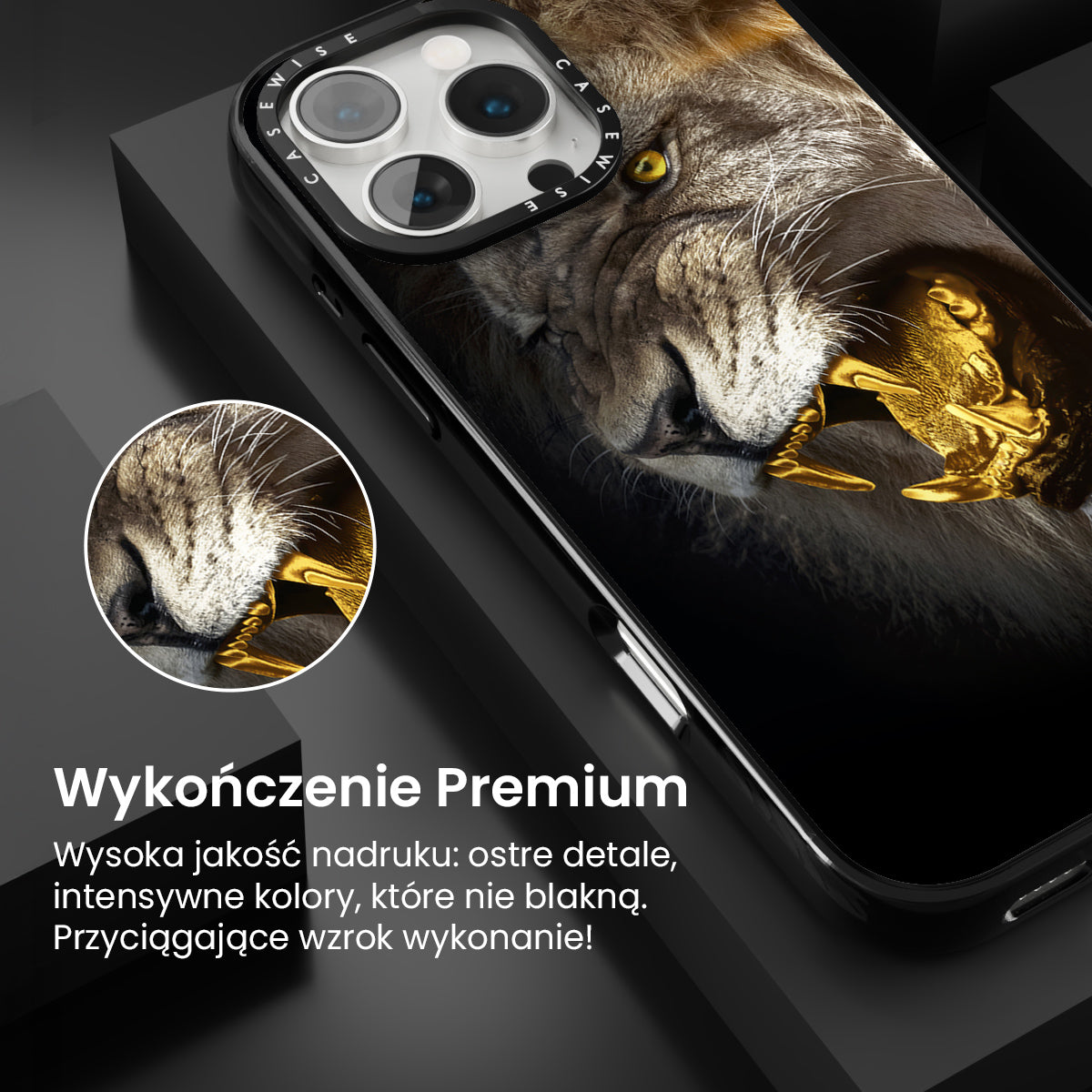 CASEWISE CASEWISE

Wykończenie Premium

Wysoka jakość nadruku: ostre detale, intensywne kolory, które nie blakną. Przyciągające wzrok wykonanie!