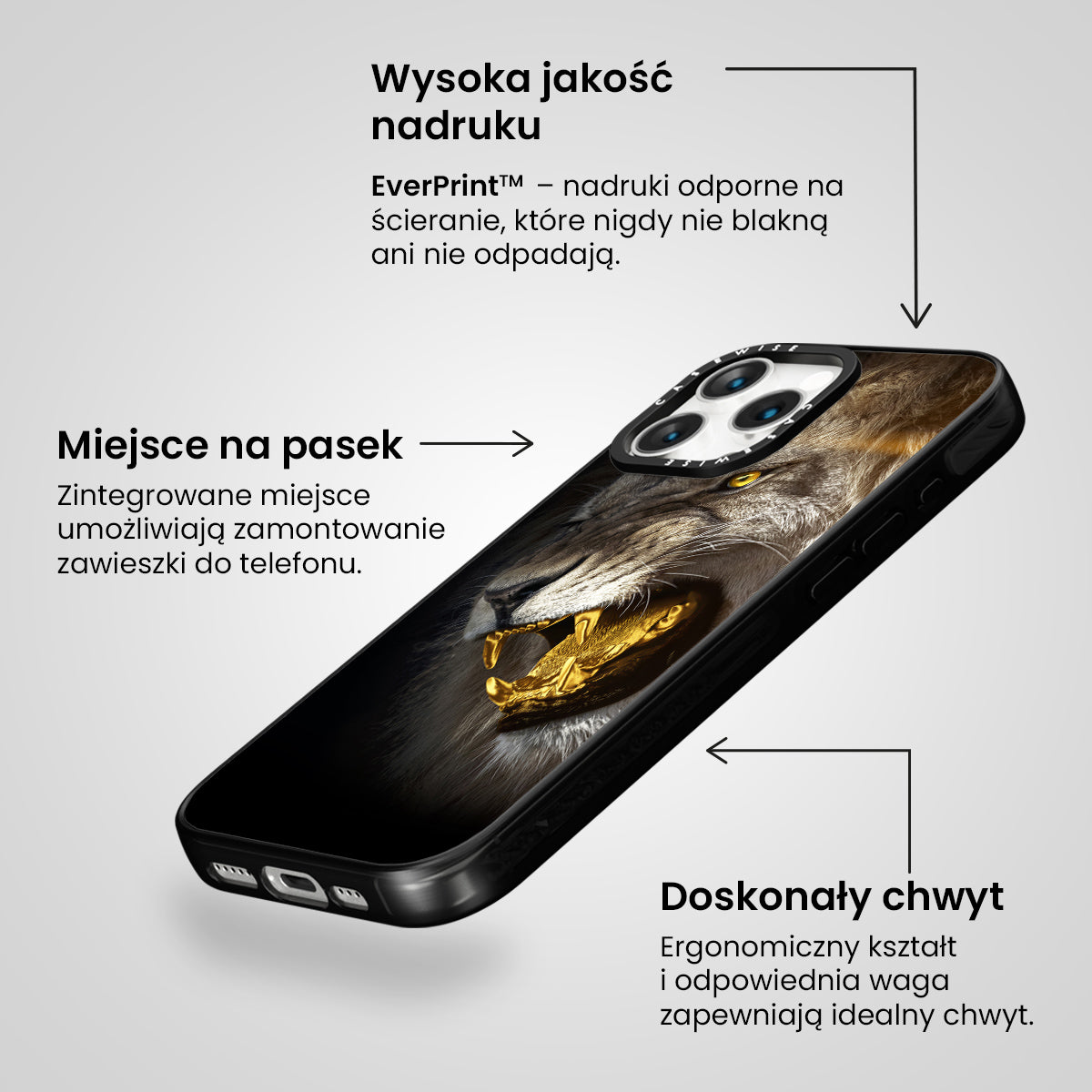 Wysoka jakość nadruku

EverPrint™ – nadruki odporne na ścieranie, które nigdy nie blakną ani nie odpadają.

CASEWISE

CASEWISE

Miejsce na pasek

Zintegrowane miejsce umożliwiają zamontowanie zawieszki do telefonu.

Doskonały chwyt

Ergonomiczny kształt i odpowiednia waga zapewniają idealny chwyt.