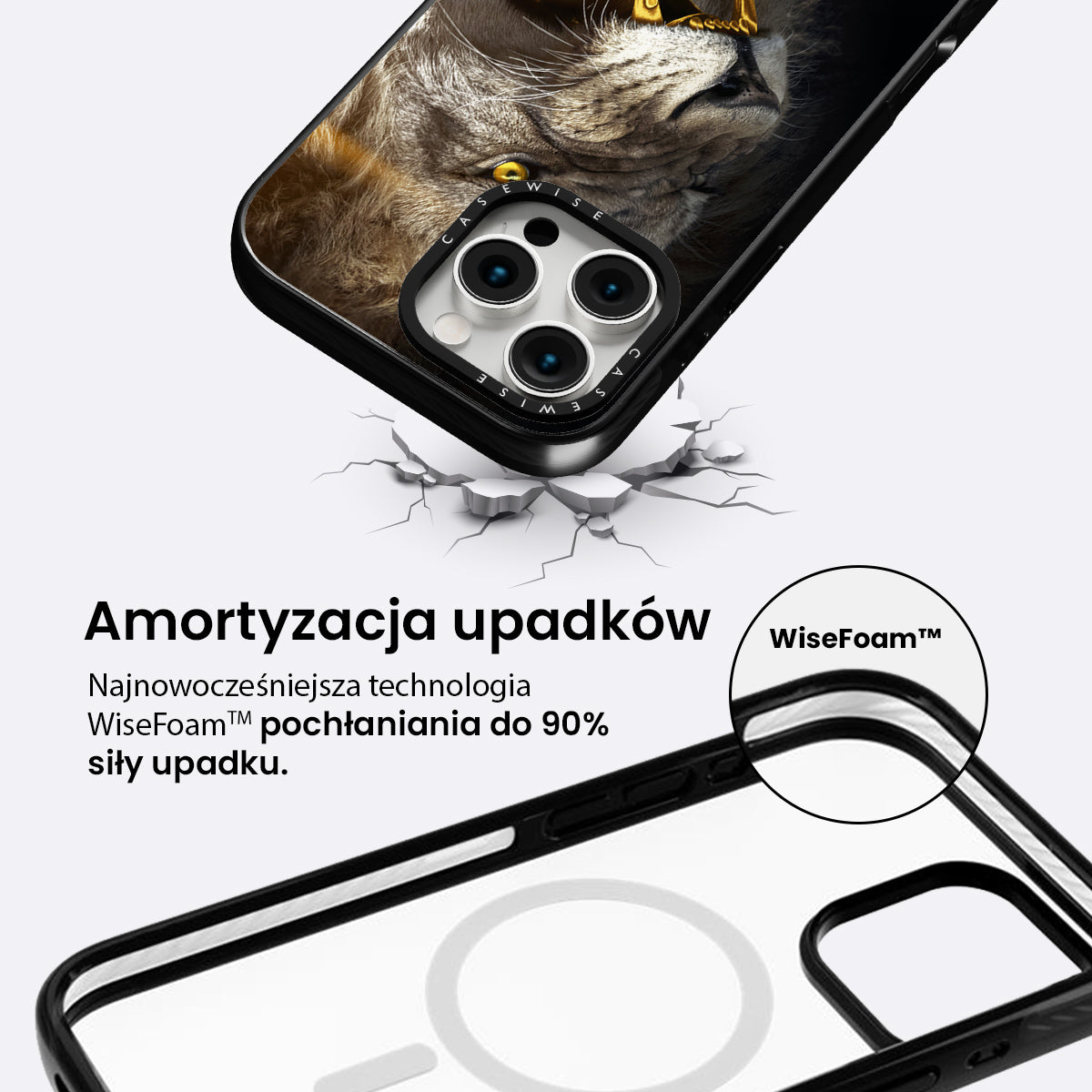 CASEWISE

CASEWISE

Amortyzacja upadków

Najnowocześniejsza technologia WiseFoam™ pochłaniania do 90% siły upadku.

WiseFoam™