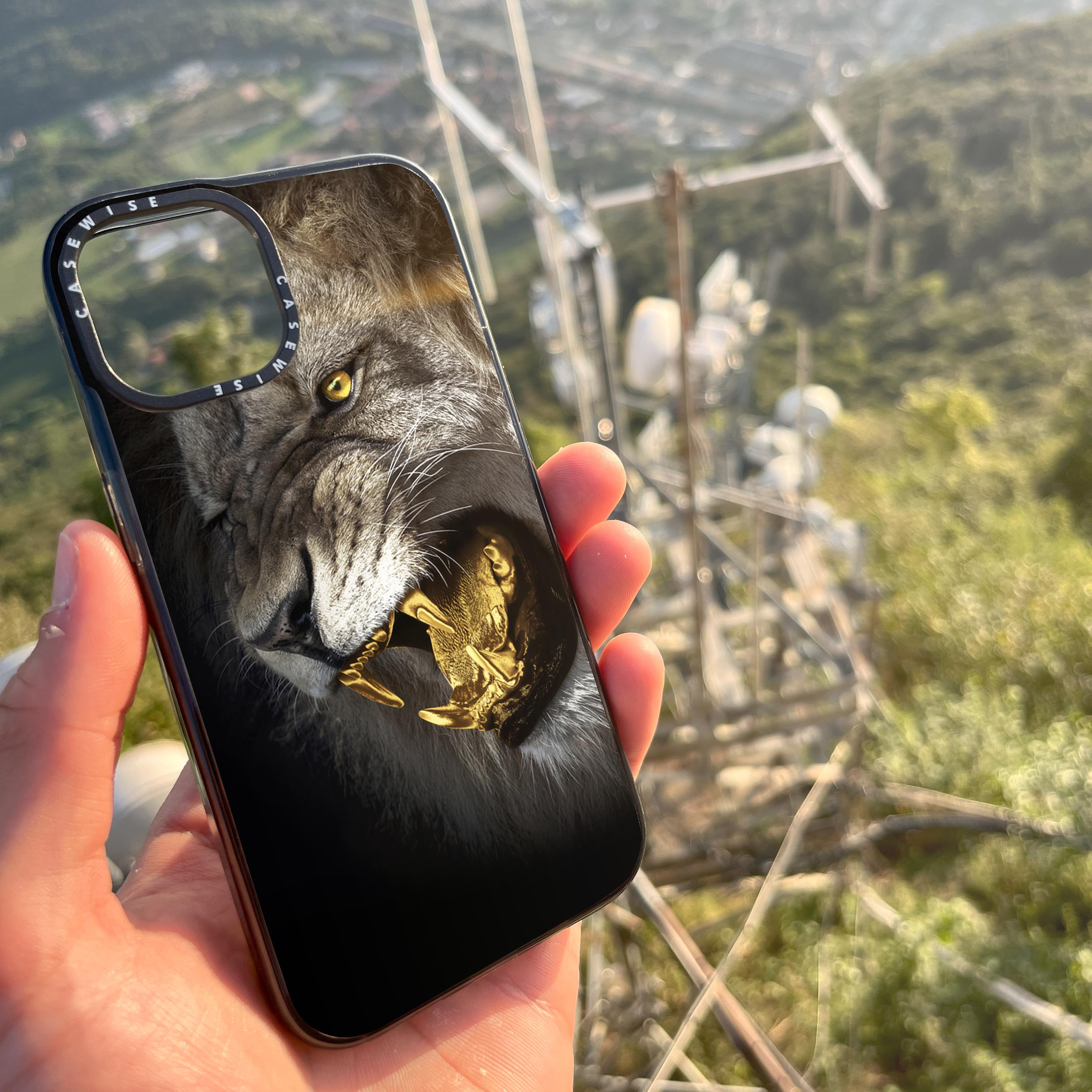 CASEWISE
CASEWISE