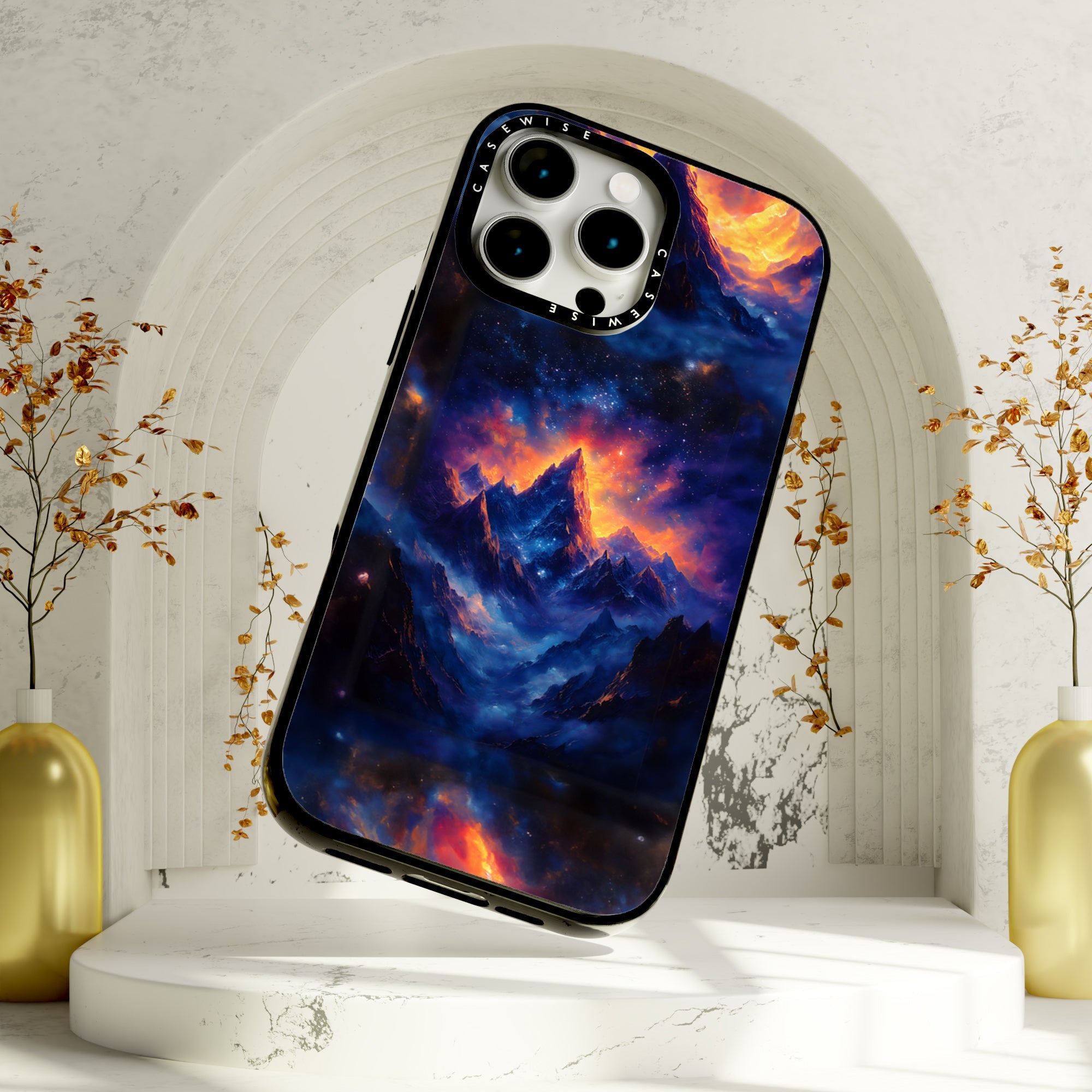 CASEWISE
CASEWISE