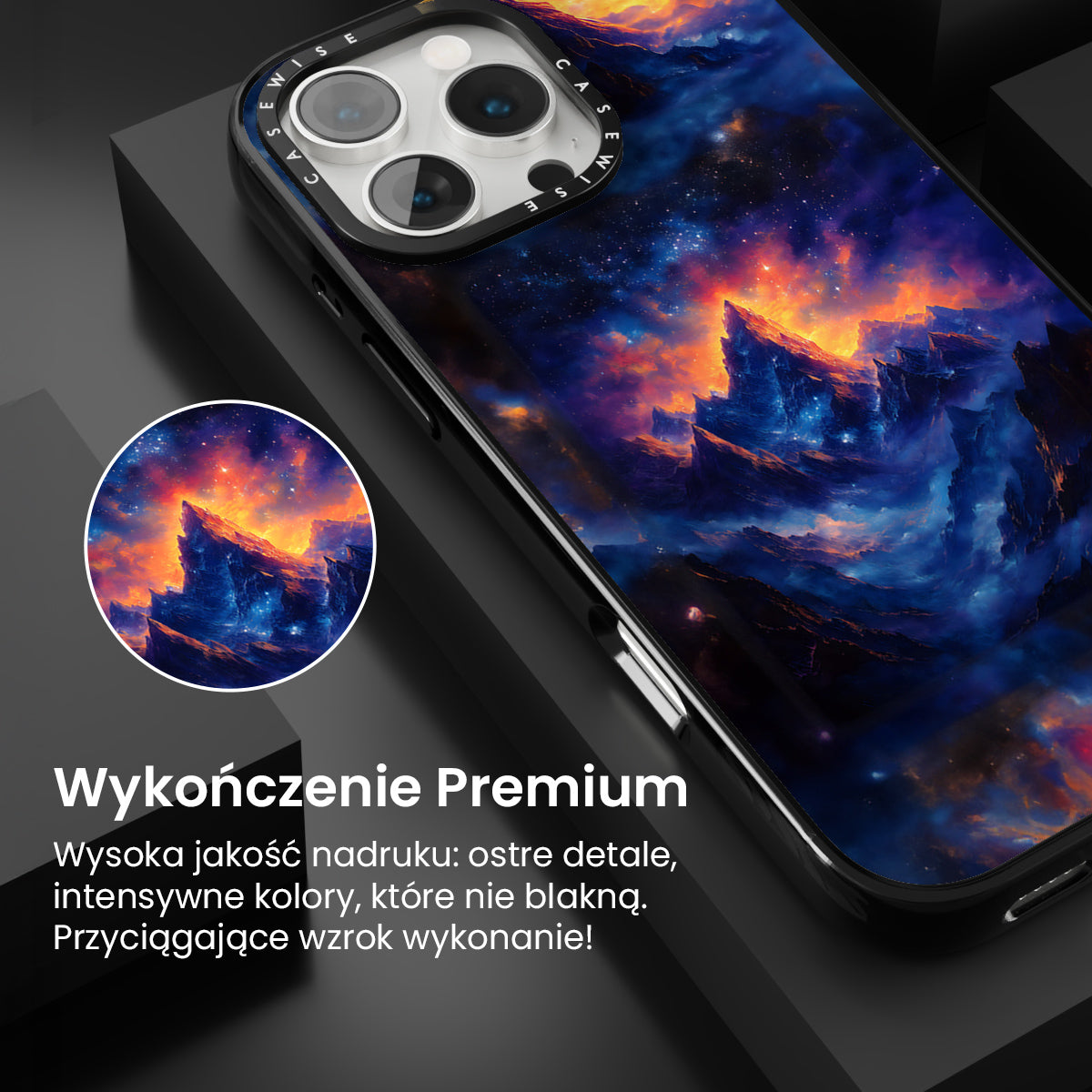 CASEWISE CASEWISE

Wykończenie Premium

Wysoka jakość nadruku: ostre detale, intensywne kolory, które nie blakną. Przyciągające wzrok wykonanie!