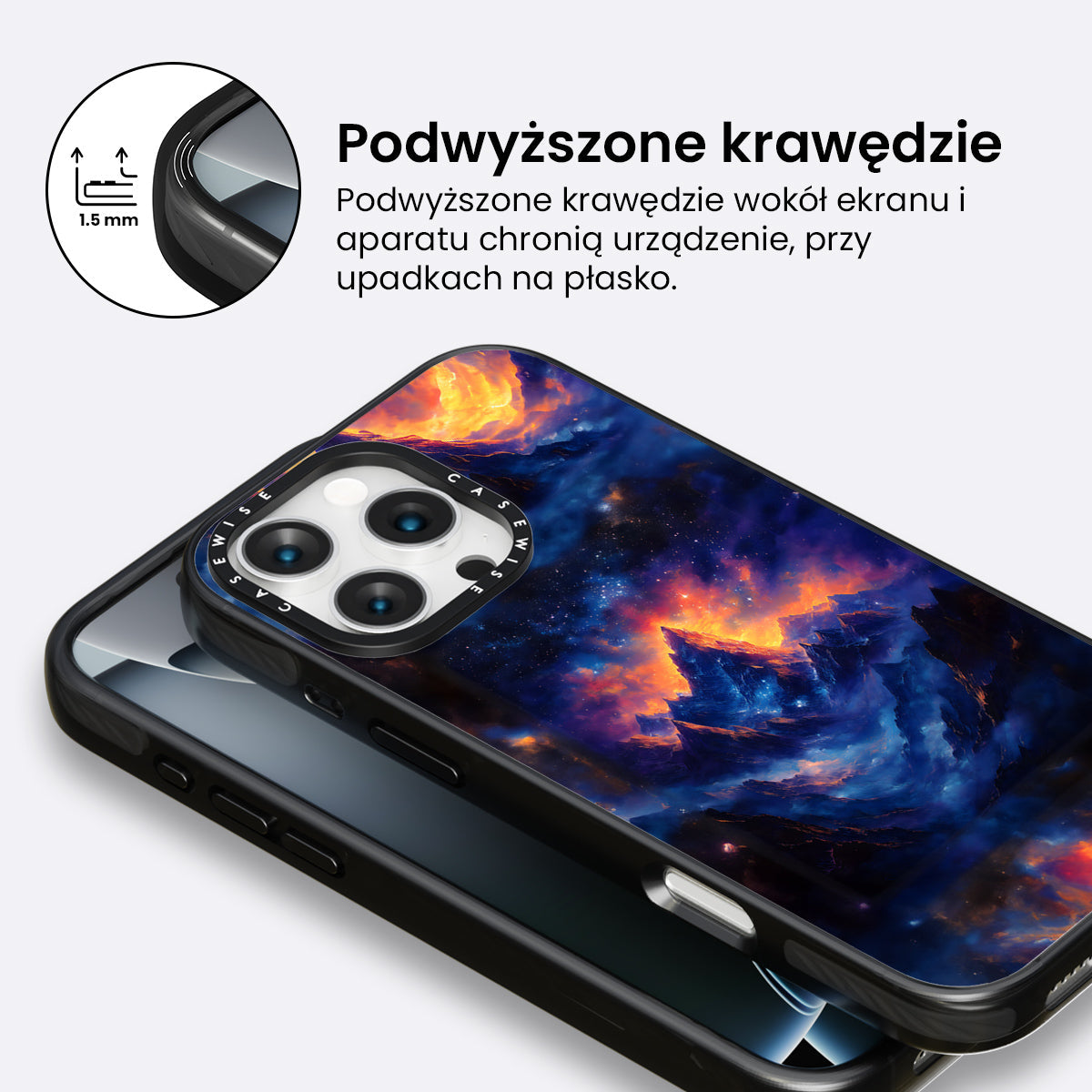 1.5 mm

Podwyższone krawędzie

Podwyższone krawędzie wokół ekranu i aparatu chronią urządzenie, przy upadkach na płasko.

CASEWISE CASEWISE