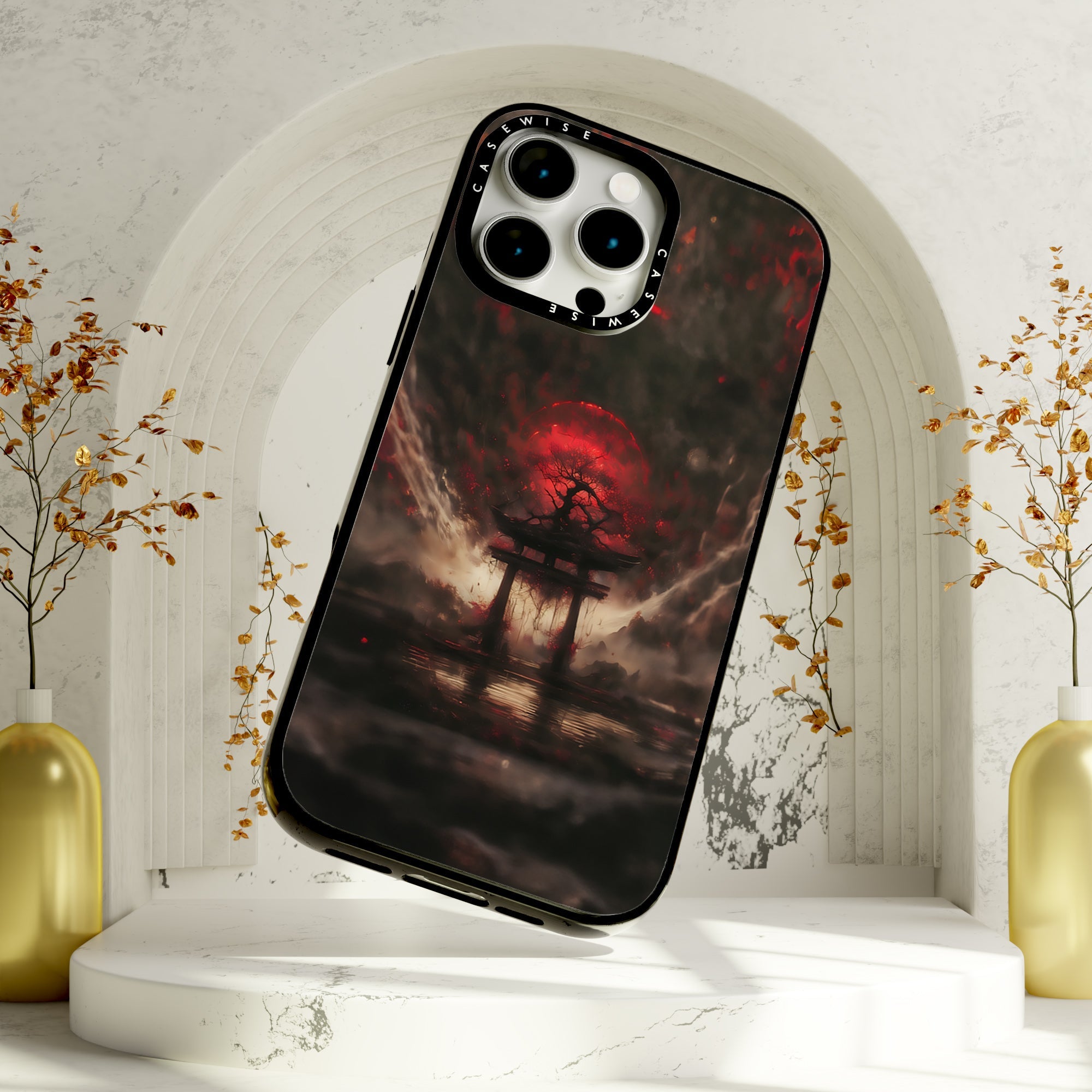 CASEWISE
CASEWISE