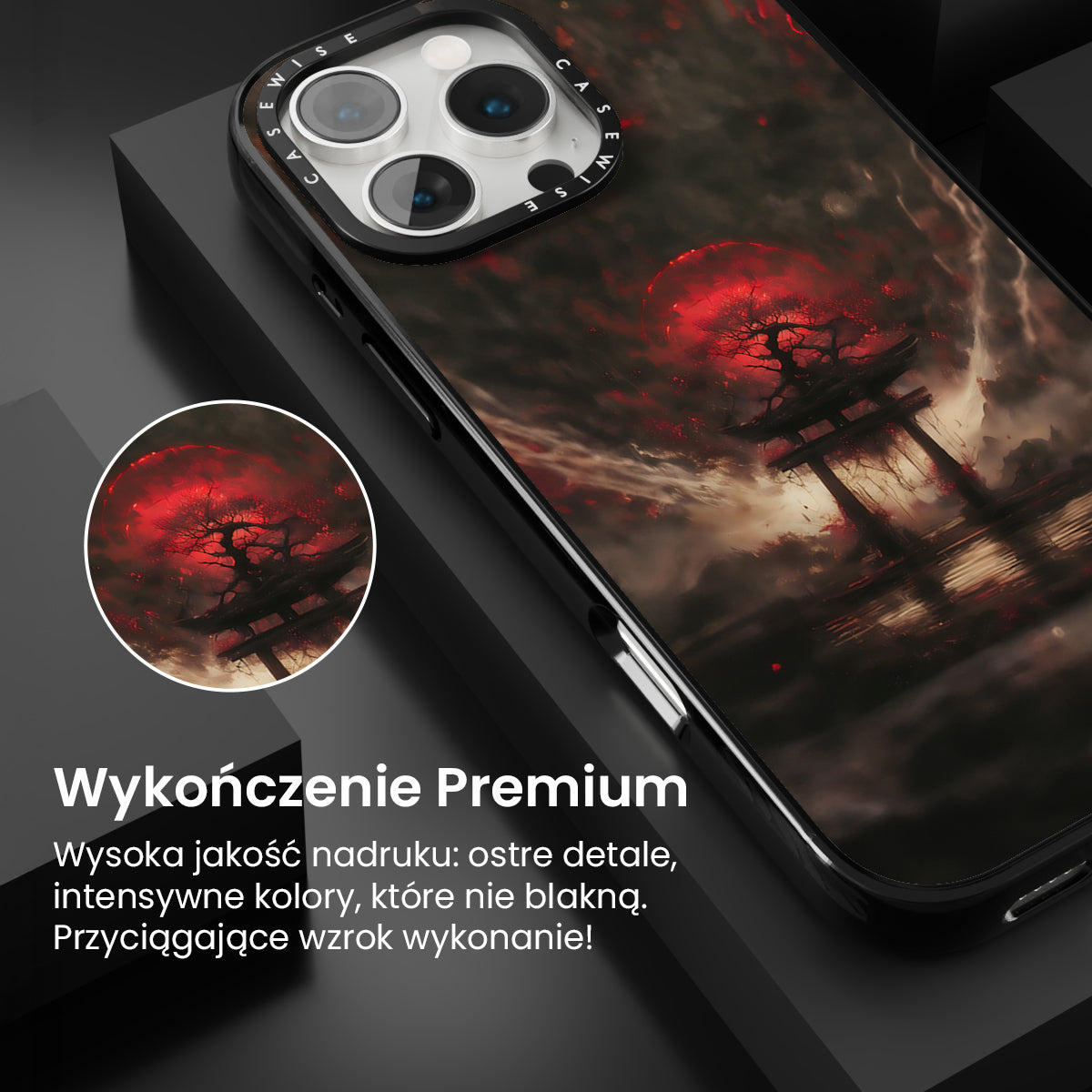 CASEWISE CASEWISE

Wykończenie Premium

Wysoka jakość nadruku: ostre detale, intensywne kolory, które nie blakną. Przyciągające wzrok wykonanie!