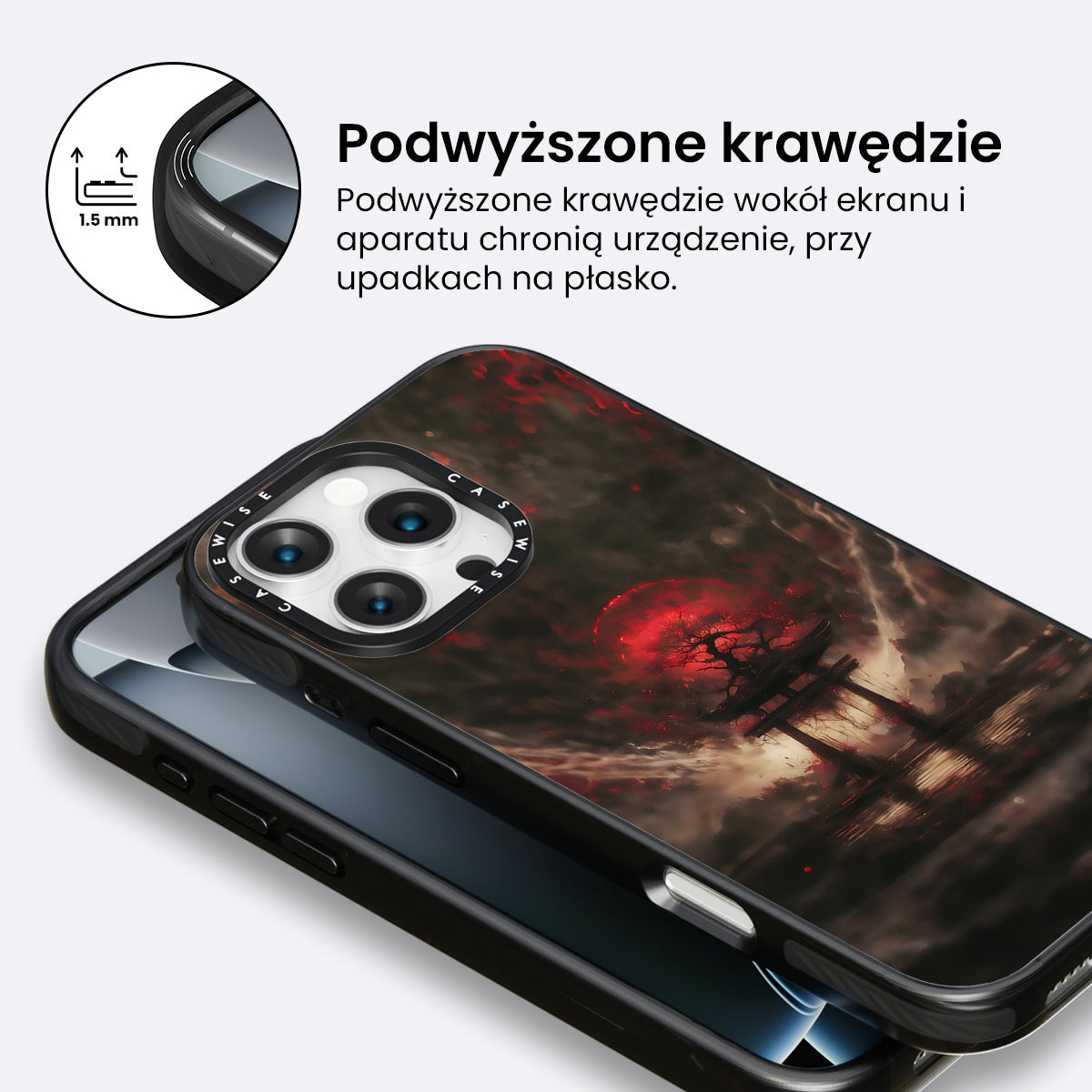 1.5 mm

Podwyższone krawędzie

Podwyższone krawędzie wokół ekranu i aparatu chronią urządzenie, przy upadkach na płasko.

CASEWISE CASEWISE