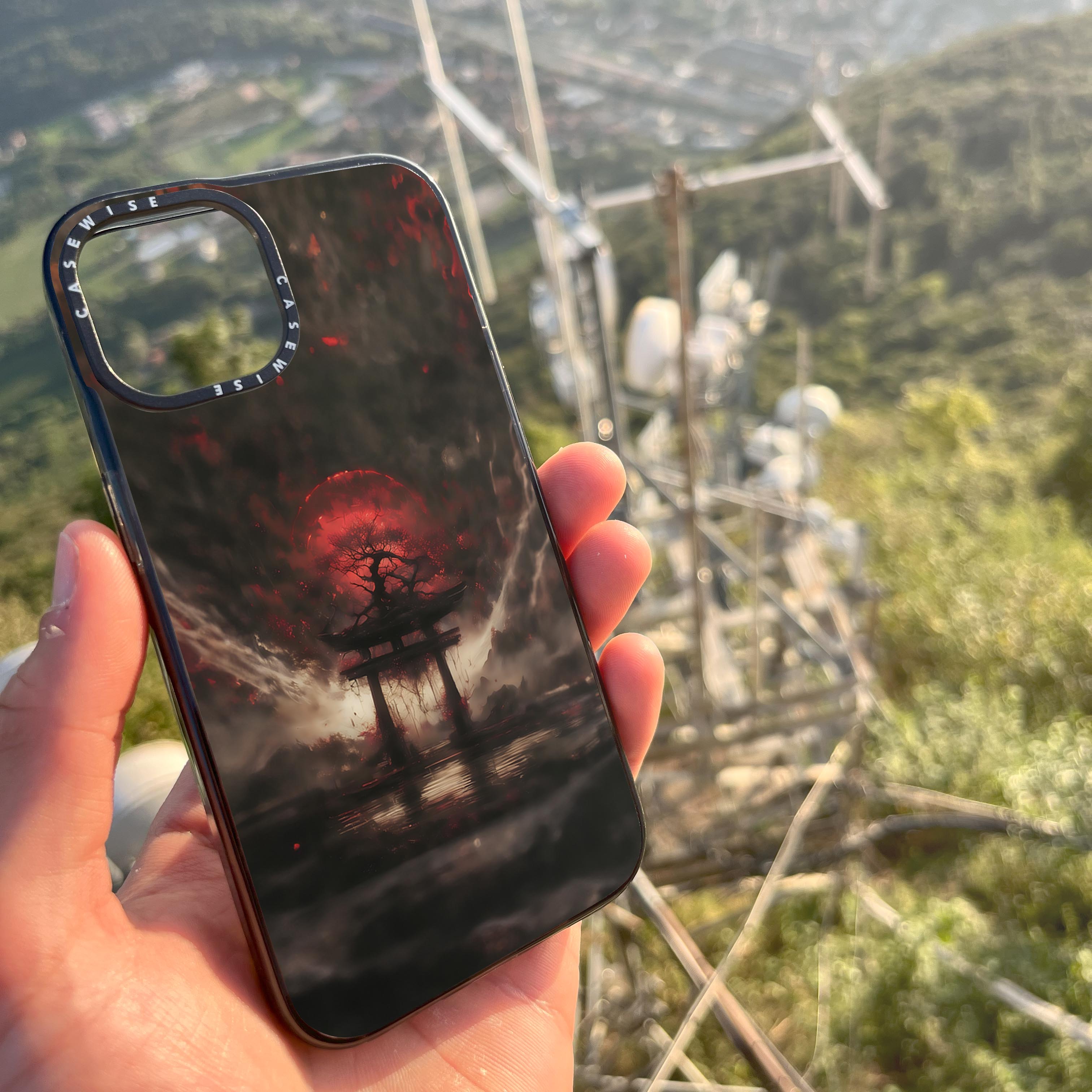 CASEWISE CASEWISE