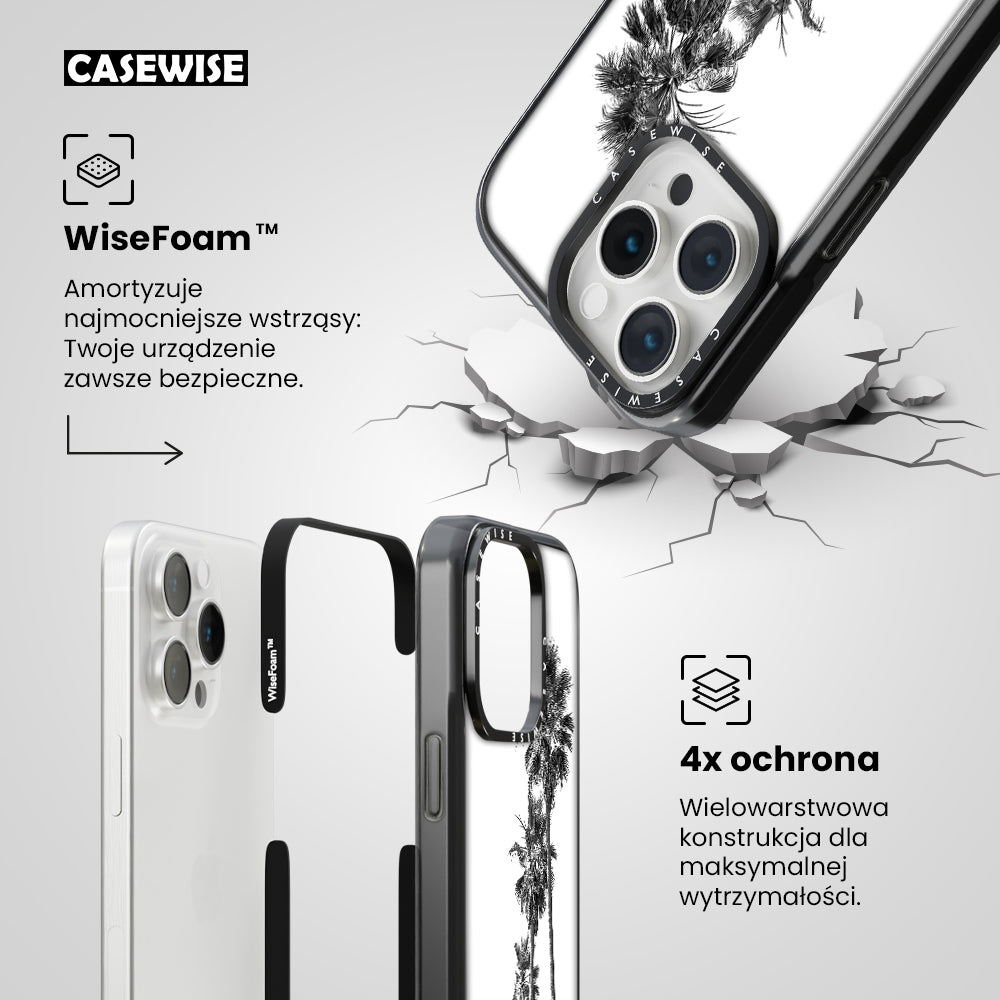 CASEWISE

WiseFoam™

Amortyzuje najmocniejsze wstrząsy: Twoje urządzenie zawsze bezpieczne.

CASEWISE CASEWISE

WiseFoam™

CASEWISE

4x ochrona

Wielowarstwowa konstrukcja dla maksymalnej wytrzymałości.