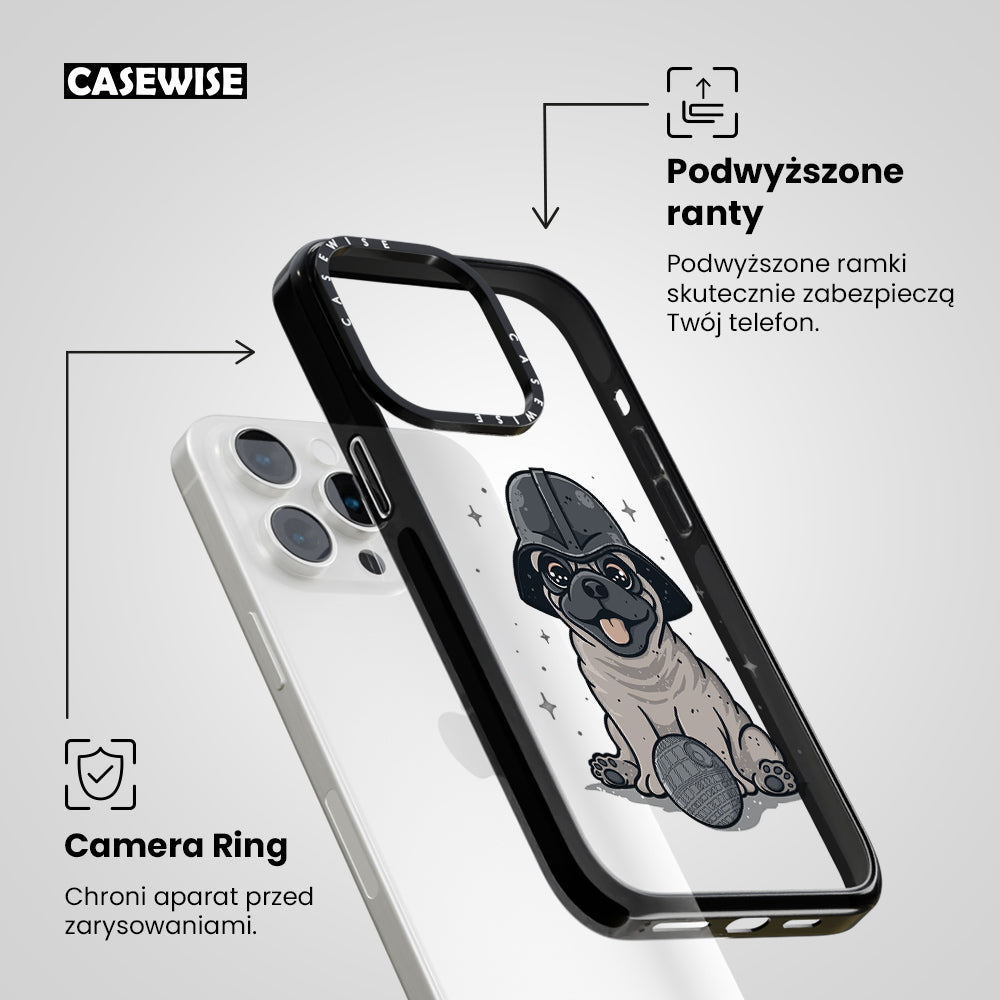 CASEWISE

Podwyższone ranty

Podwyższone ramki skutecznie zabezpieczą Twój telefon.

CASEWISE CASEWISE

Camera Ring

Chroni aparat przed zarysowaniami.