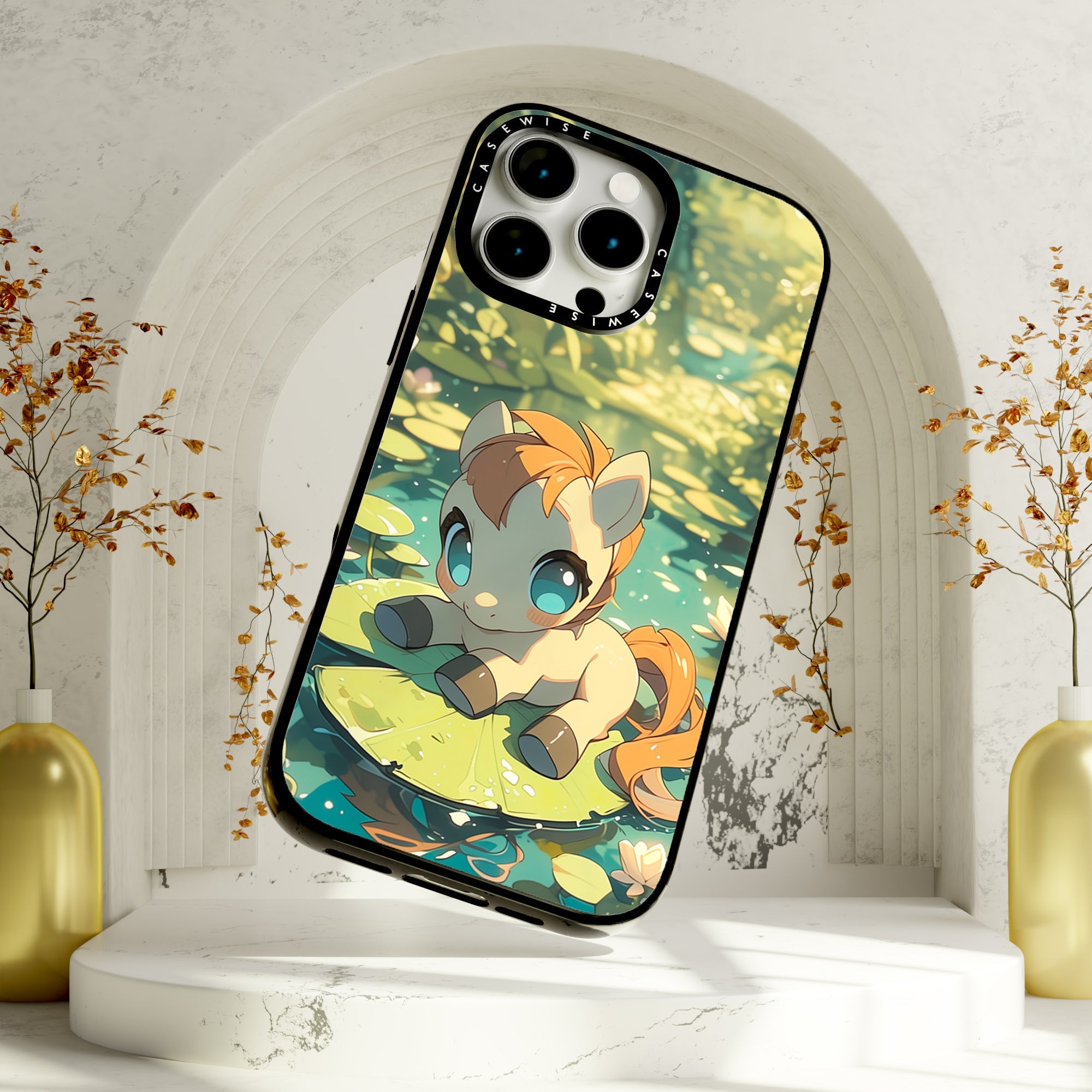 CASEWISE
CASEWISE