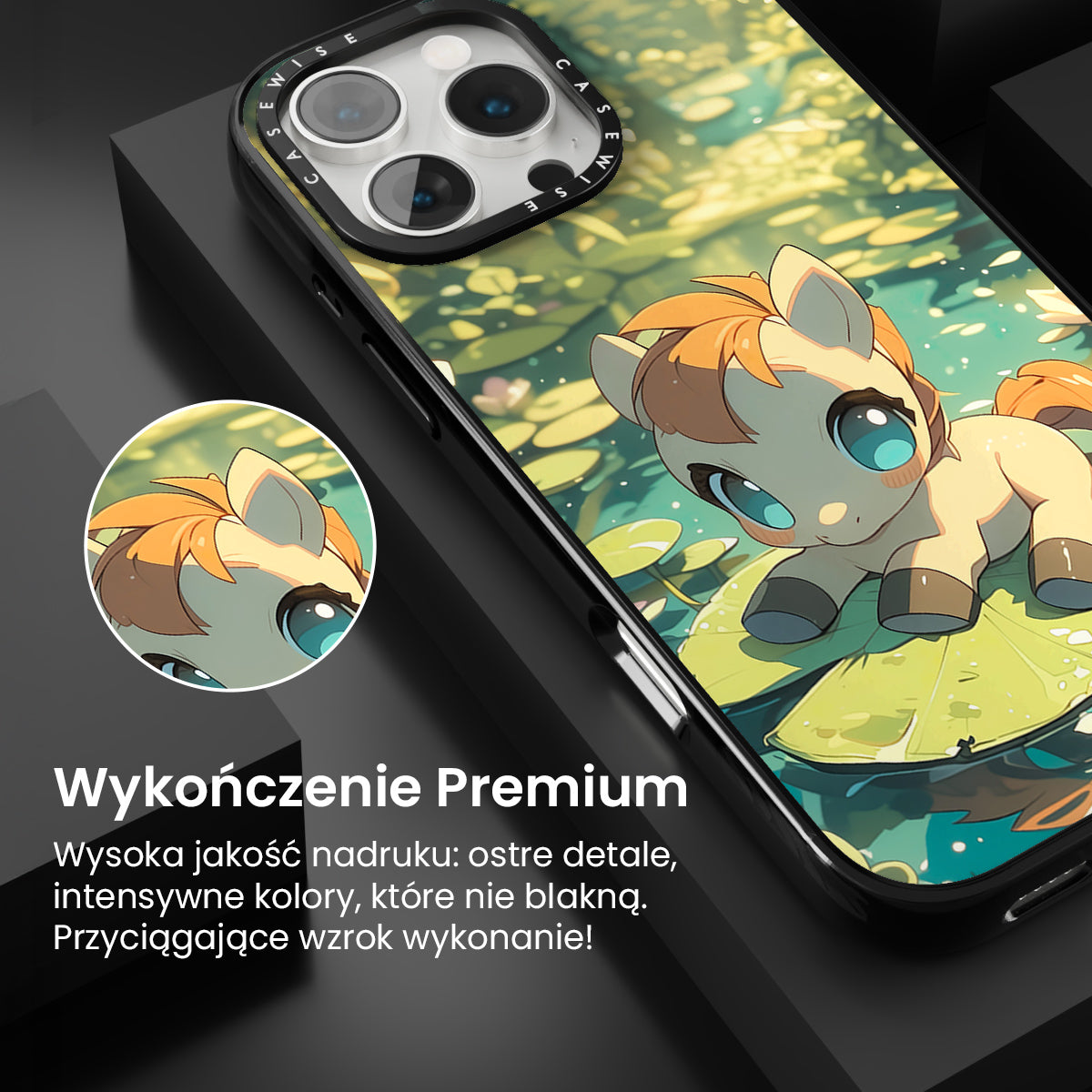 CASEWISE CASEWISE

Wykończenie Premium

Wysoka jakość nadruku: ostre detale, intensywne kolory, które nie blakną. Przyciągające wzrok wykonanie!