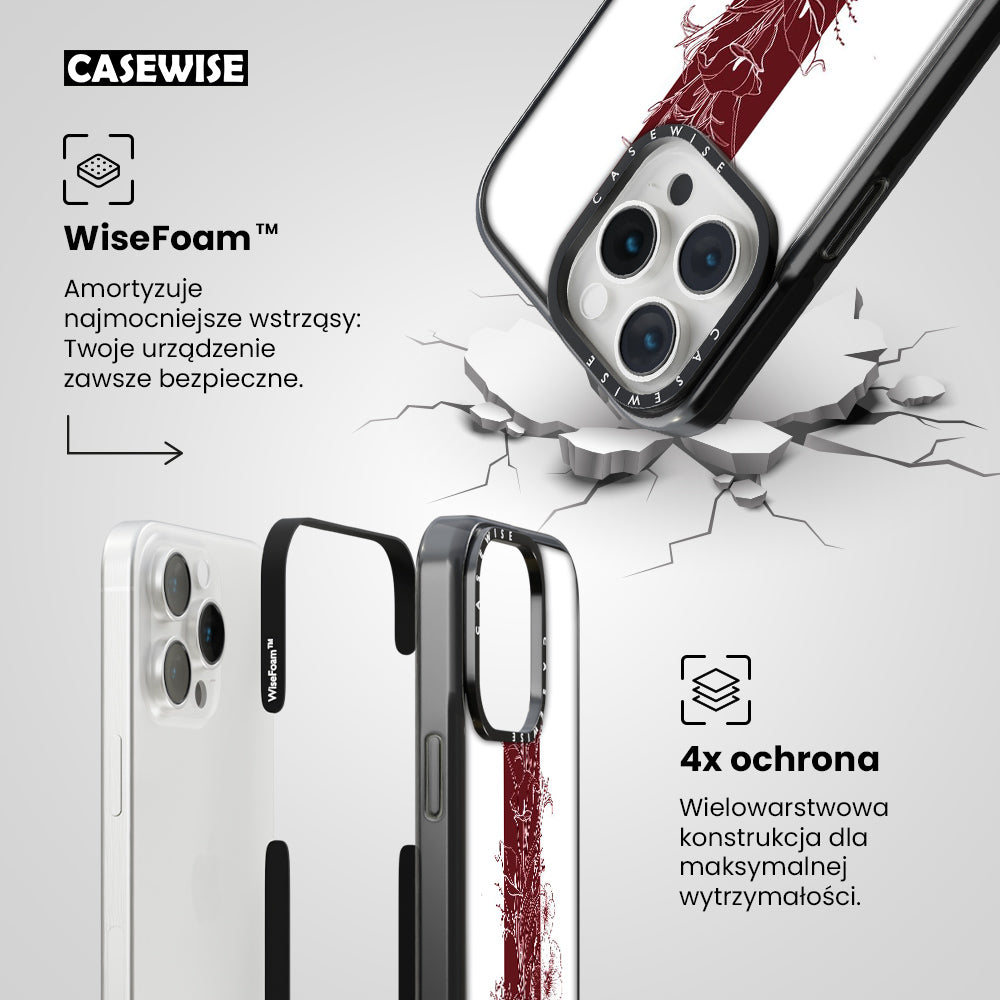 CASEWISE

WiseFoam™

Amortyzuje najmocniejsze wstrząsy: Twoje urządzenie zawsze bezpieczne.

CASEWISE

CASEWISE

WiseFoam™

CASEWISE

4x ochrona

Wielowarstwowa konstrukcja dla maksymalnej wytrzymałości.