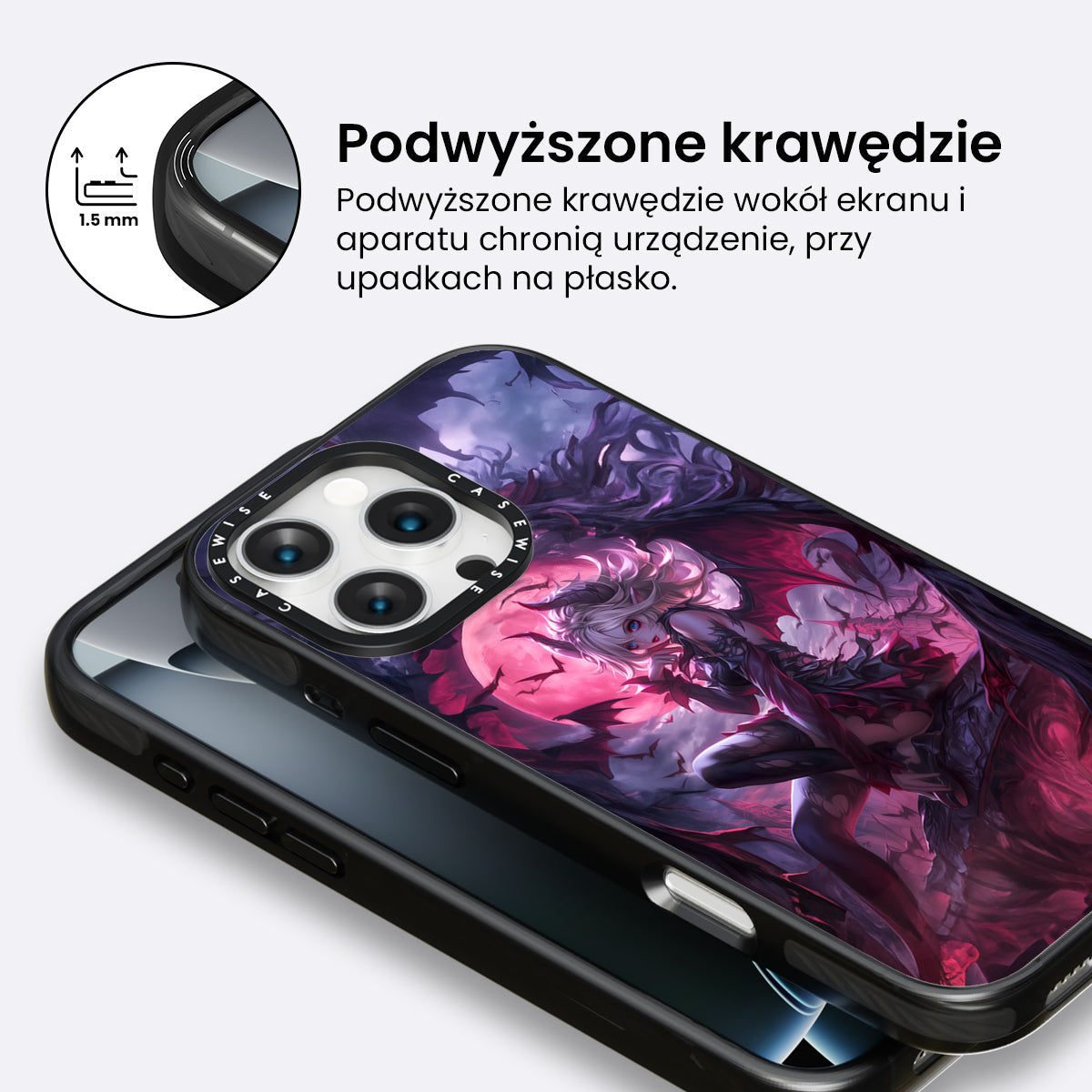 1.5 mm

Podwyższone krawędzie

Podwyższone krawędzie wokół ekranu i aparatu chronią urządzenie, przy upadkach na płasko.

CASEWISE CASEWISE