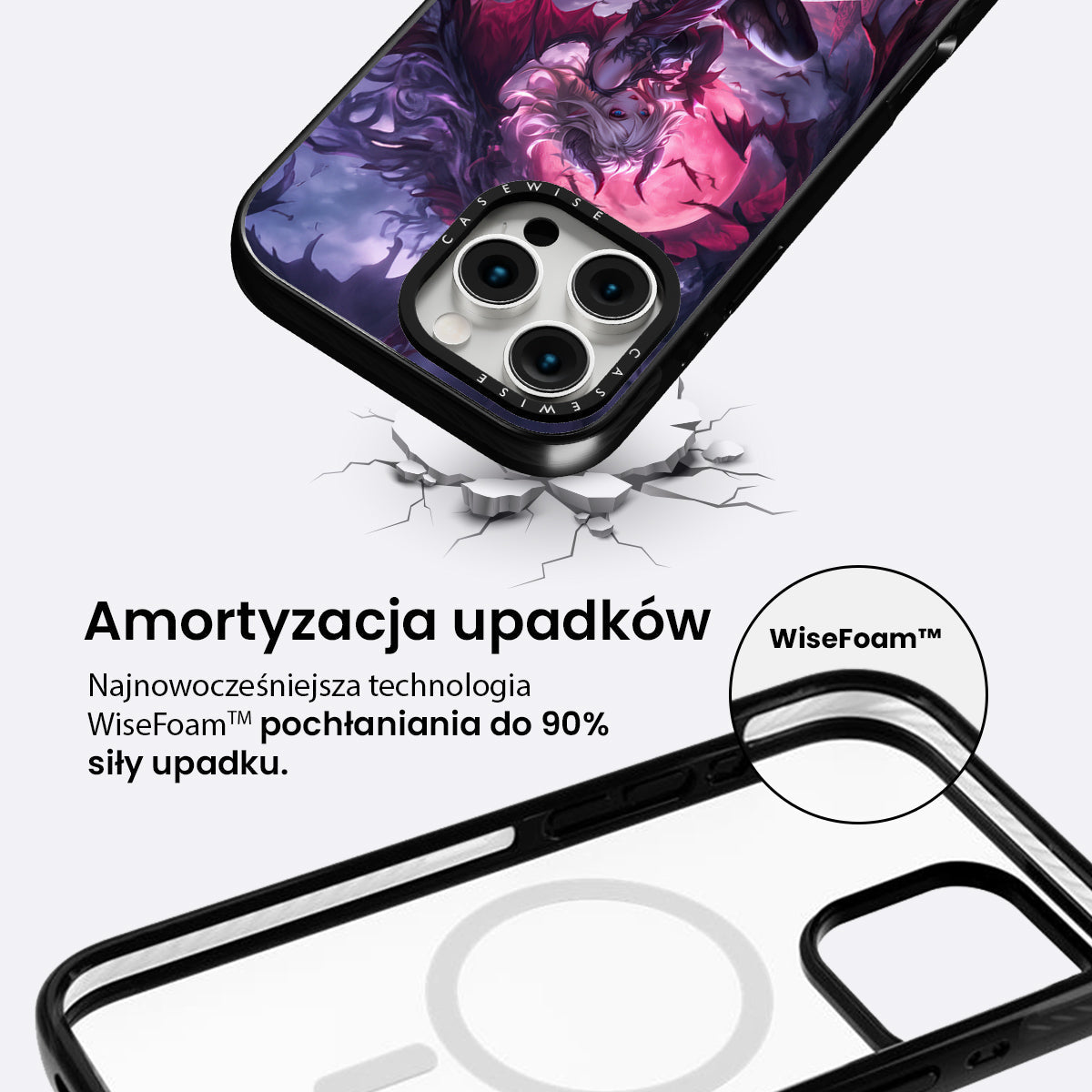 CASEWISE

CASEWISE

Amortyzacja upadków

Najnowocześniejsza technologia WiseFoam™ pochłaniania do 90% siły upadku.

WiseFoam™