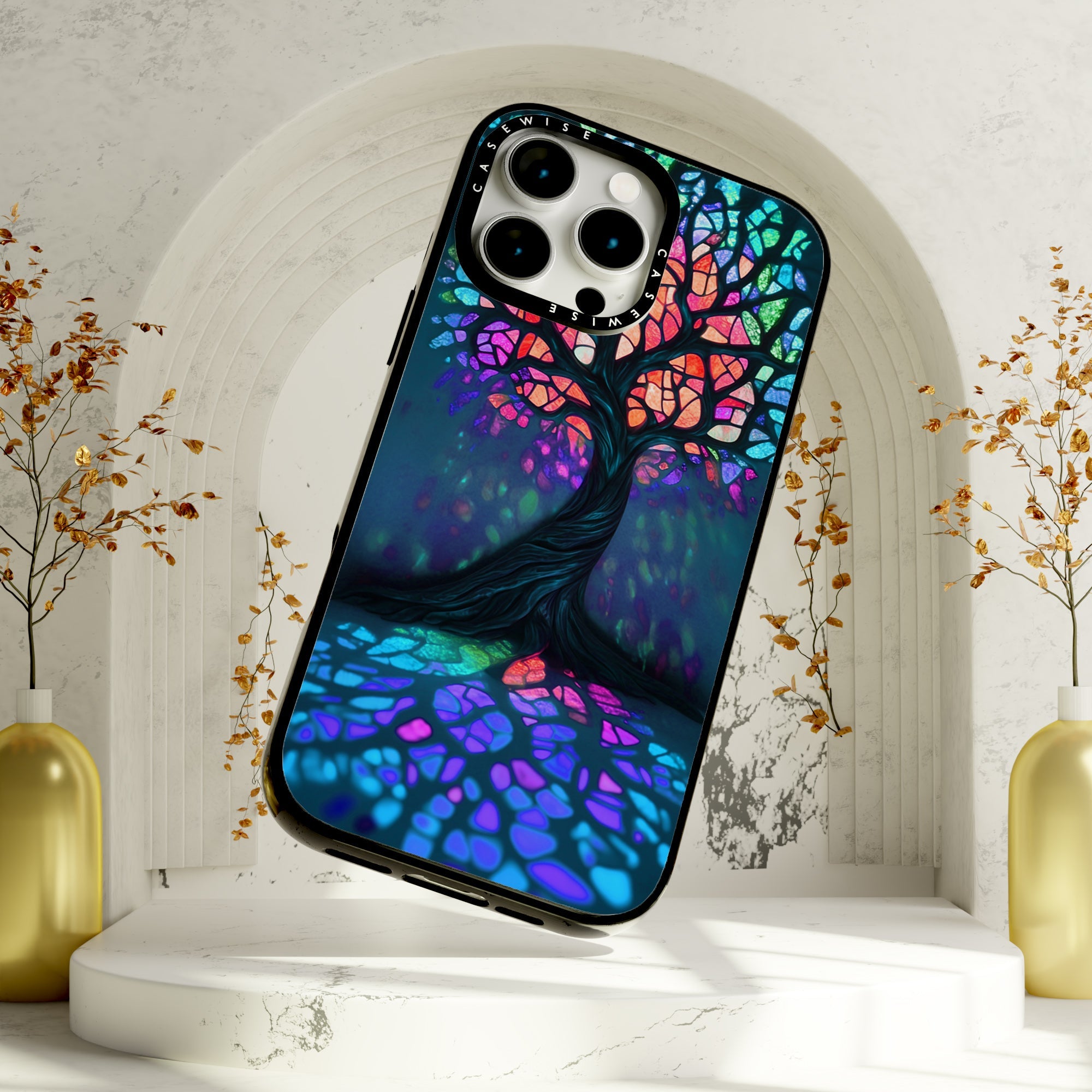 CASEWISE
CASEWISE