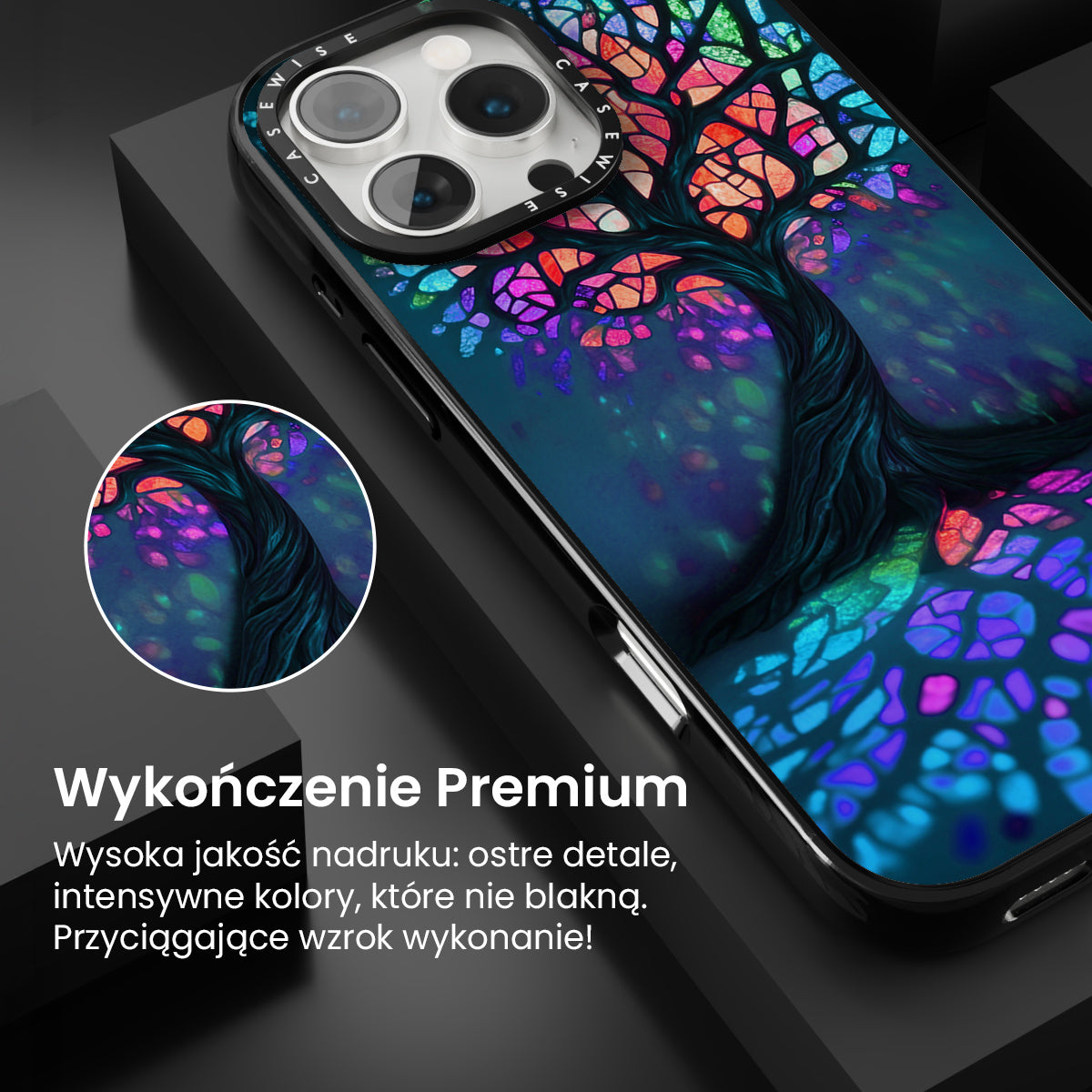 CASEWISE CASEWISE

Wykończenie Premium

Wysoka jakość nadruku: ostre detale, intensywne kolory, które nie blakną. Przyciągające wzrok wykonanie!