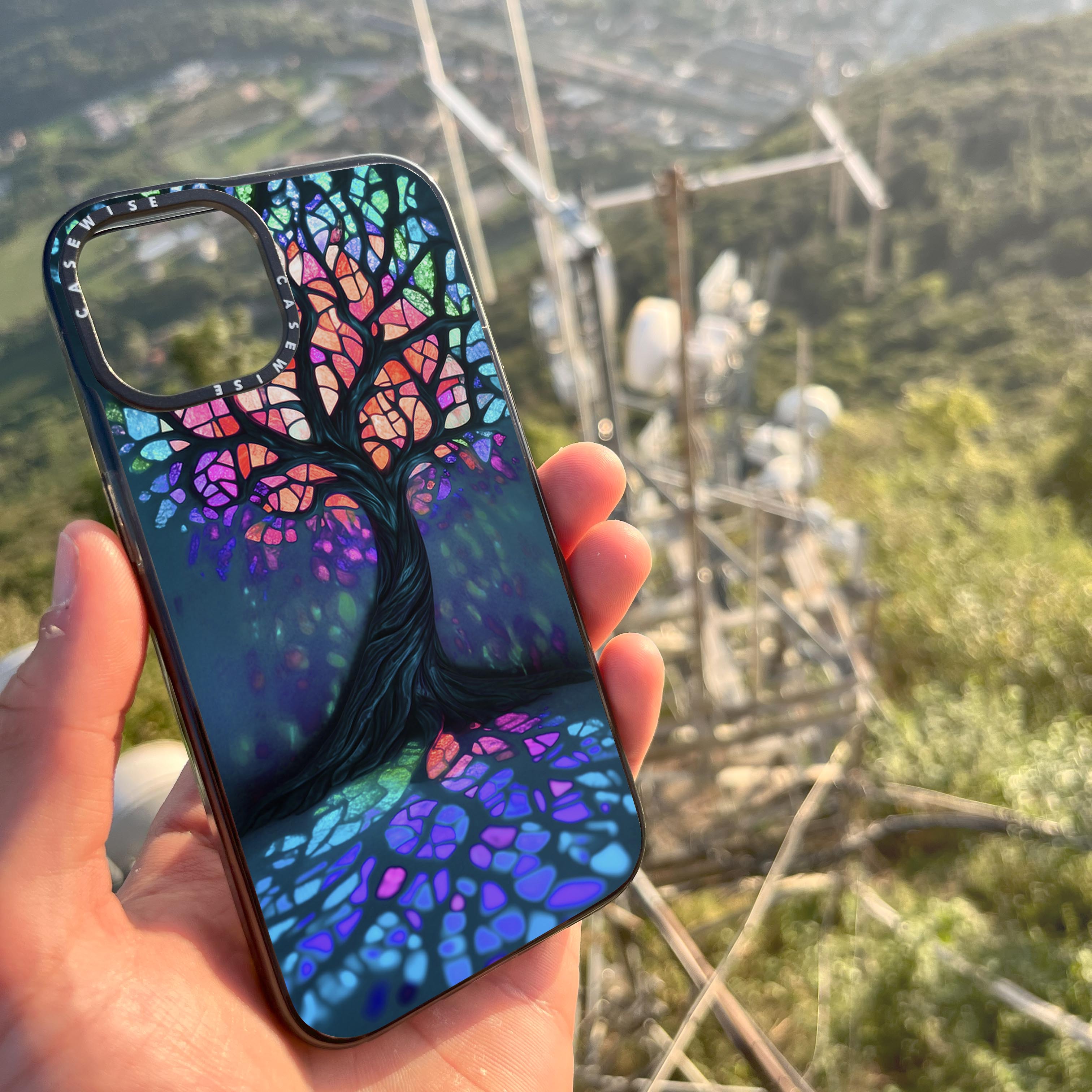 CASEWISE
CASEWISE