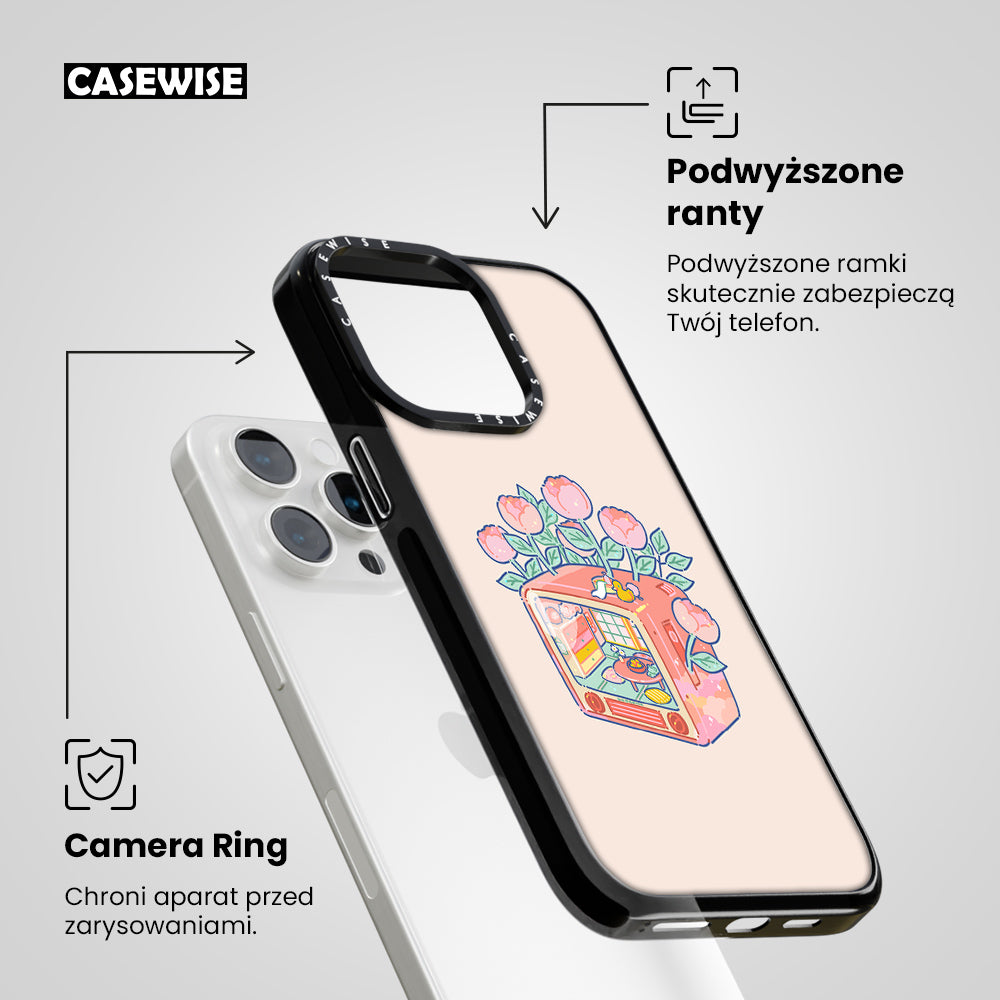 CASEWISE

Podwyższone ranty

Podwyższone ramki skutecznie zabezpieczą Twój telefon.

CASEWISE

CASEWISE

Camera Ring

Chroni aparat przed zarysowaniami.