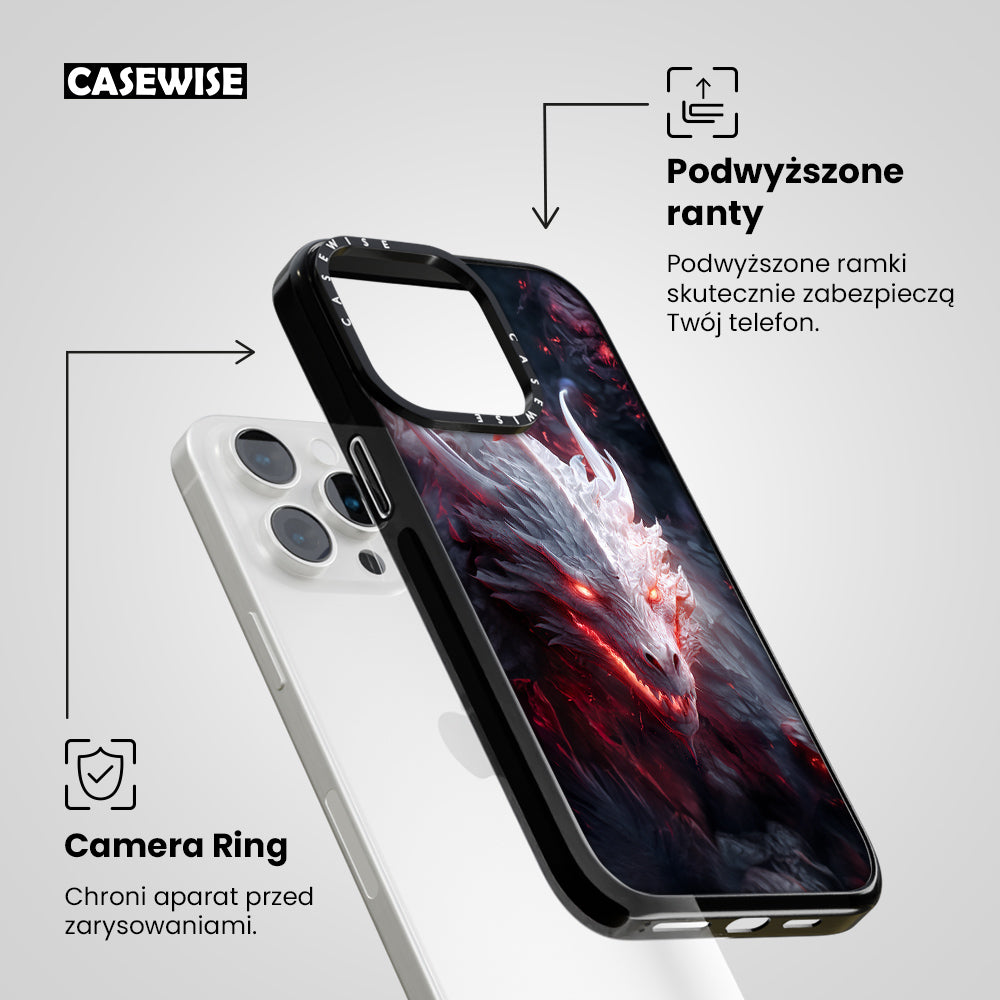 CASEWISE

Podwyższone ranty

Podwyższone ramki skutecznie zabezpieczą Twój telefon.

CASEWISE

CASEWISE

Camera Ring

Chroni aparat przed zarysowaniami.