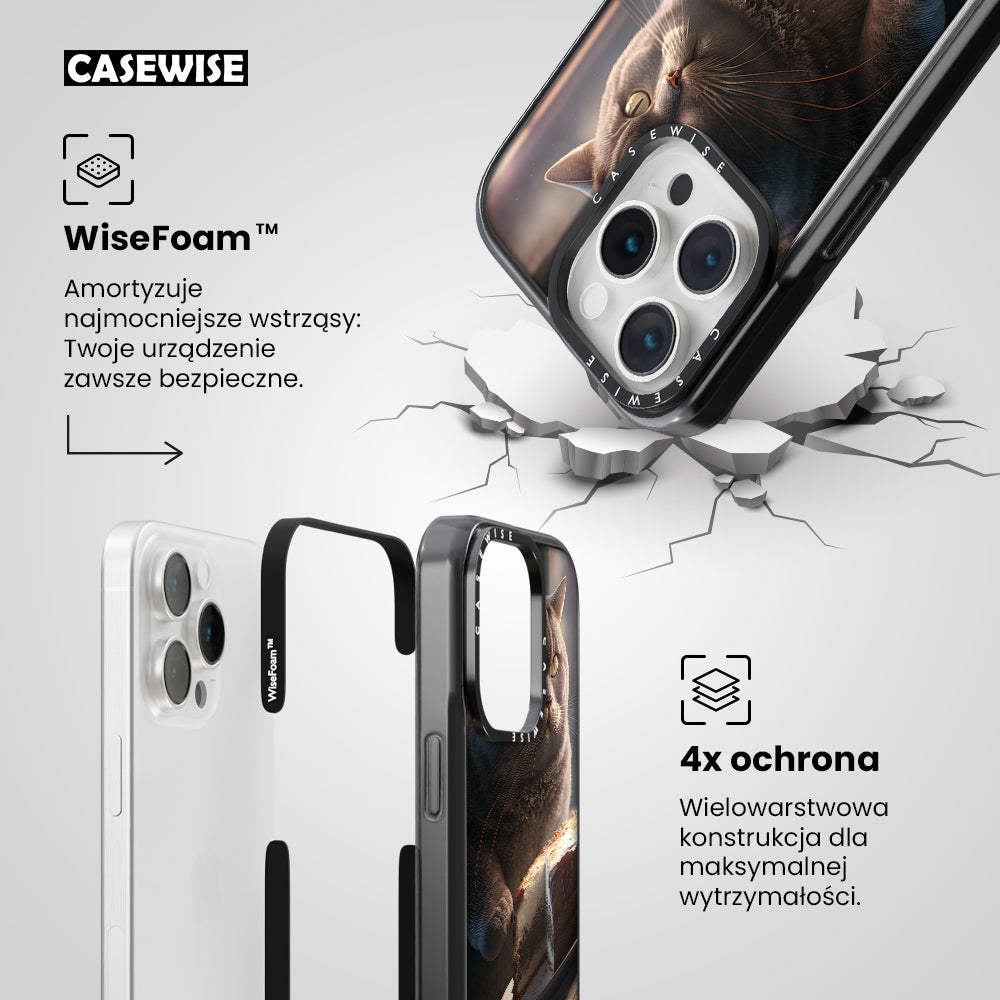 CASEWISE

WiseFoam™

Amortyzuje najmocniejsze wstrząsy: Twoje urządzenie zawsze bezpieczne.

CASEWISE

CASEWISE

WiseFoam™

CASEWISE

4x ochrona

Wielowarstwowa konstrukcja dla maksymalnej wytrzymałości.