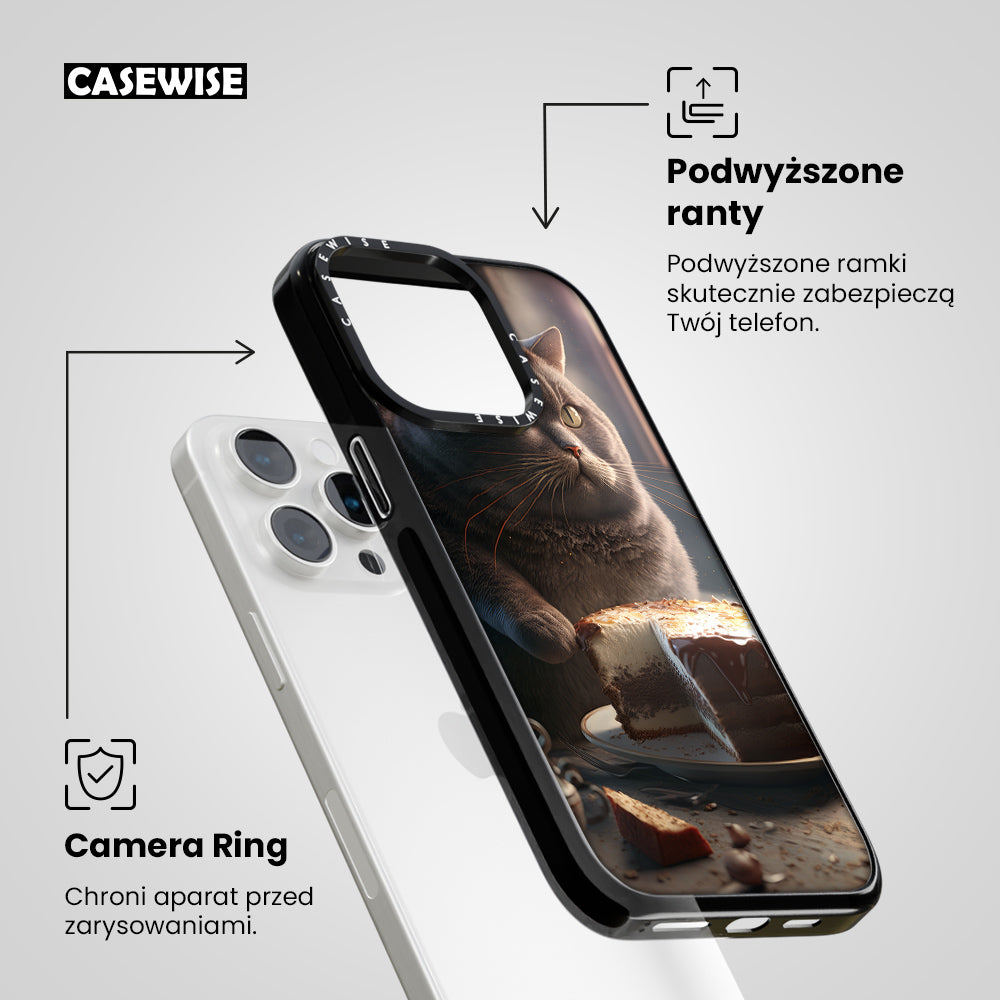 CASEWISE

Podwyższone ranty

Podwyższone ramki skutecznie zabezpieczą Twój telefon.

CASEWISE

CASEWISE

Camera Ring

Chroni aparat przed zarysowaniami.