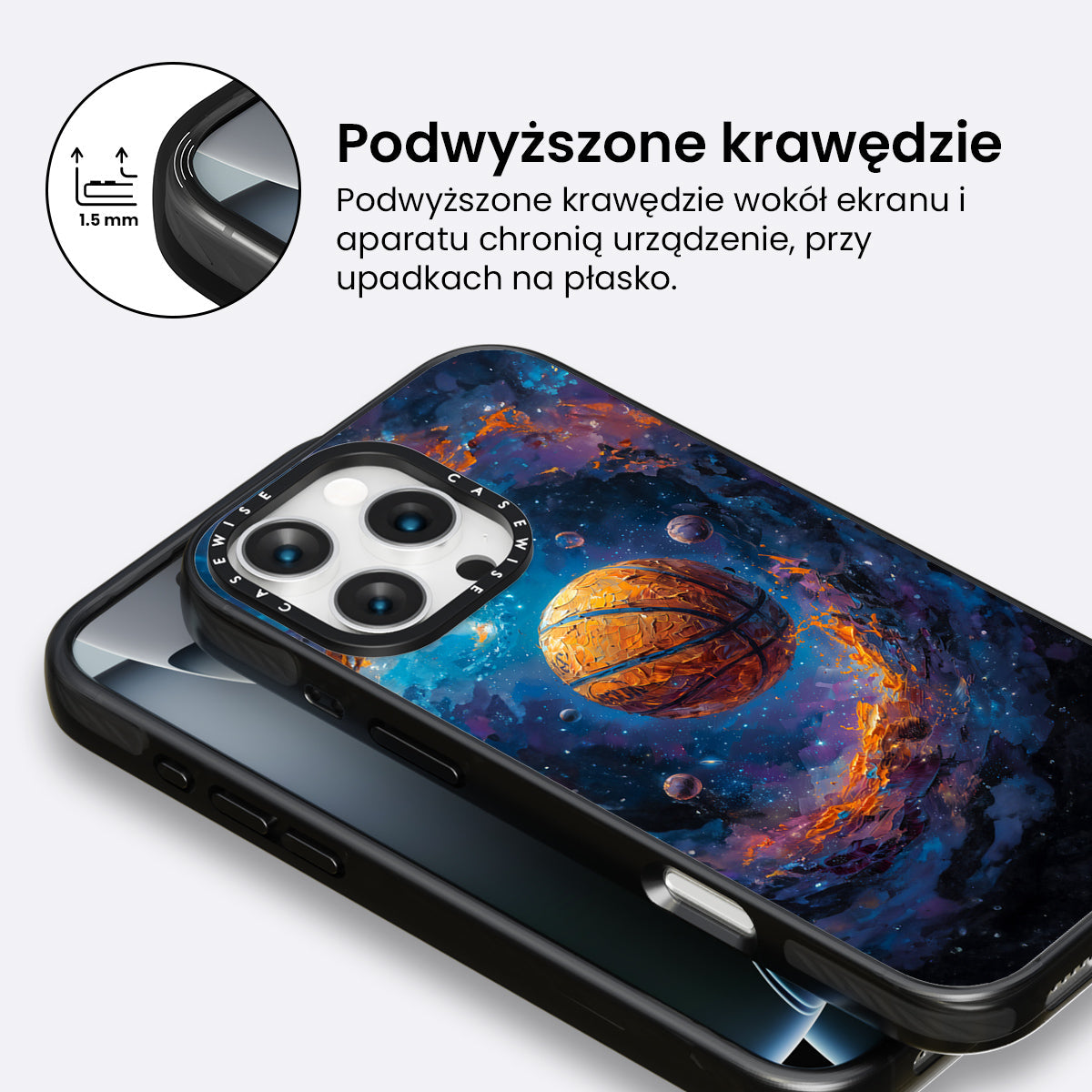 1.5 mm

Podwyższone krawędzie

Podwyższone krawędzie wokół ekranu i aparatu chronią urządzenie, przy upadkach na płasko.

CASEWISE CASEWISE