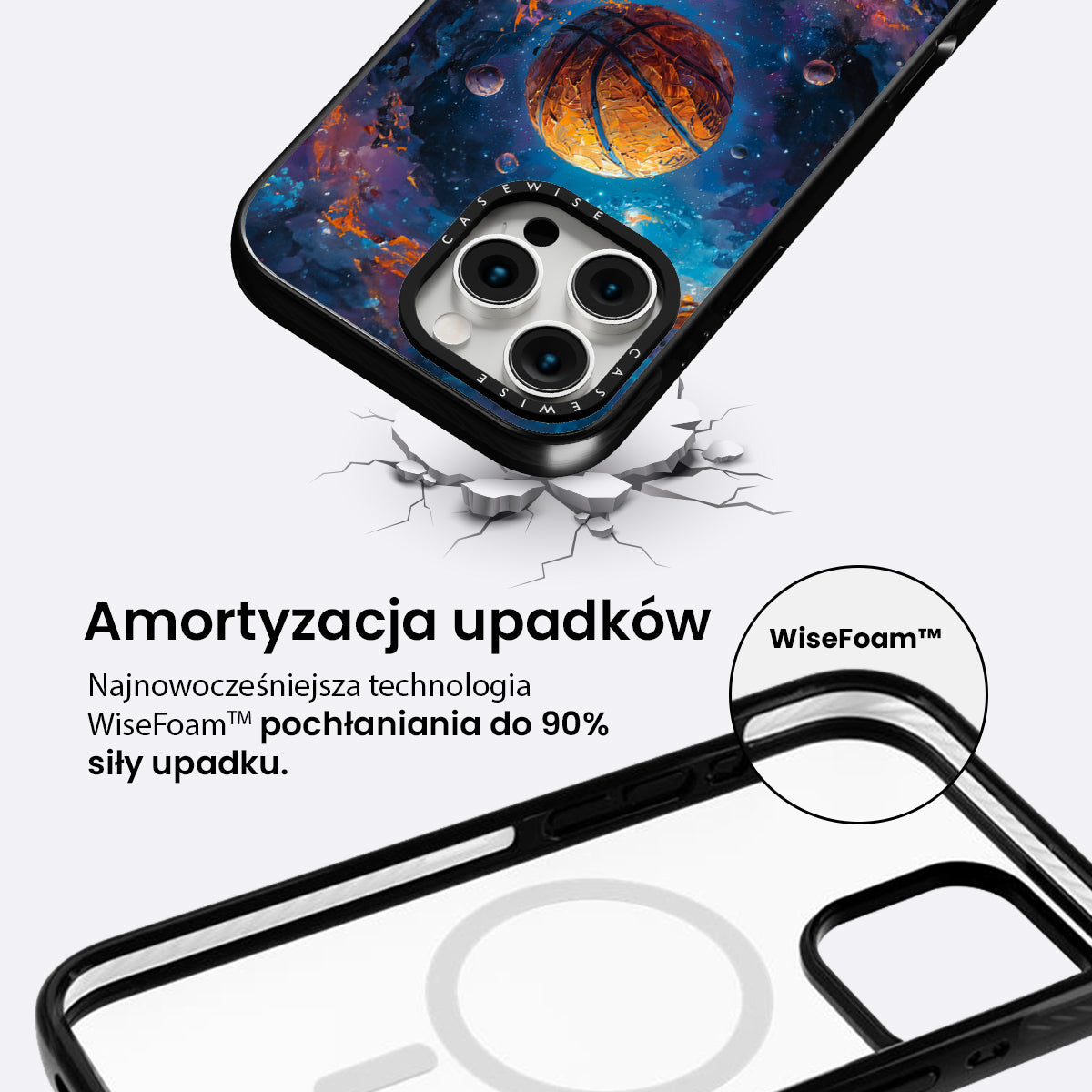 CASEWISE
CASEWISE

Amortyzacja upadków

Najnowocześniejsza technologia WiseFoam™ pochłaniania do 90% siły upadku.

WiseFoam™