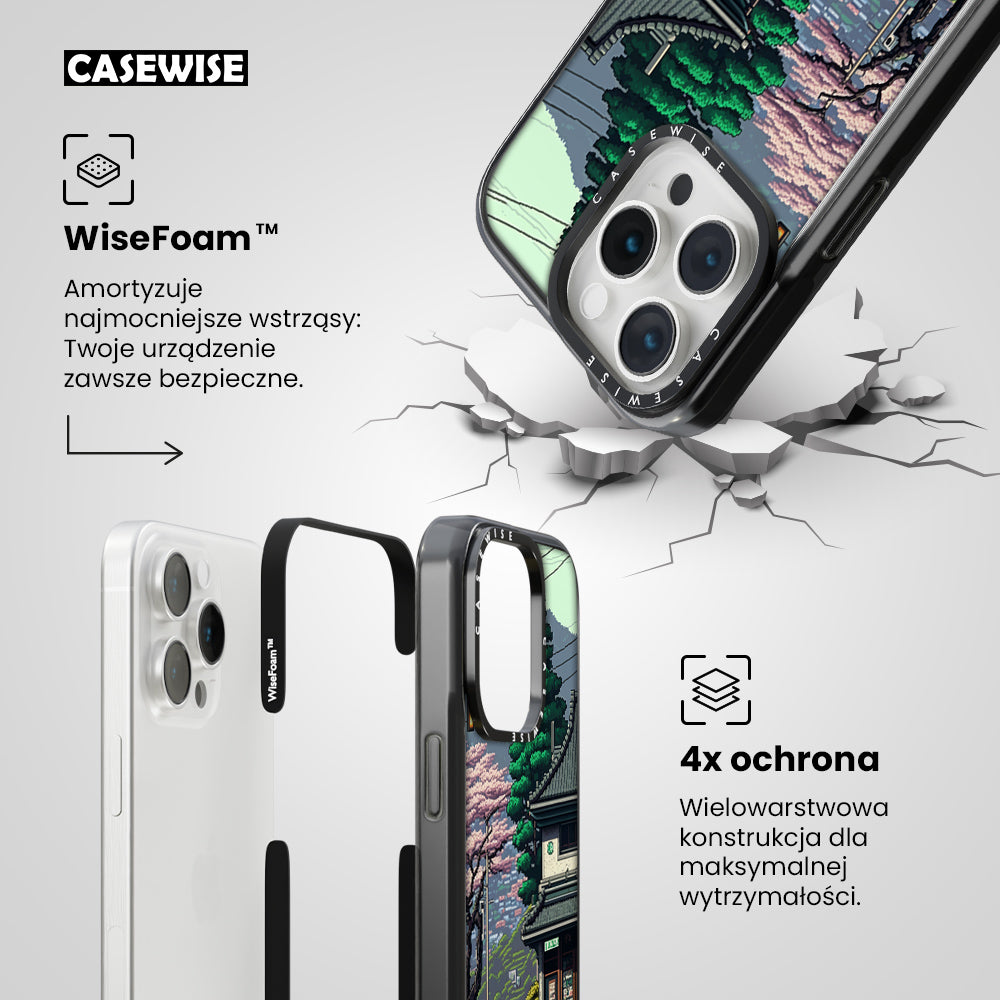 CASEWISE

WiseFoam™

Amortyzuje najmocniejsze wstrząsy: Twoje urządzenie zawsze bezpieczne.

CASEWISE CASEWISE

WiseFoam™

CASEWISE

4x ochrona

Wielowarstwowa konstrukcja dla maksymalnej wytrzymałości.