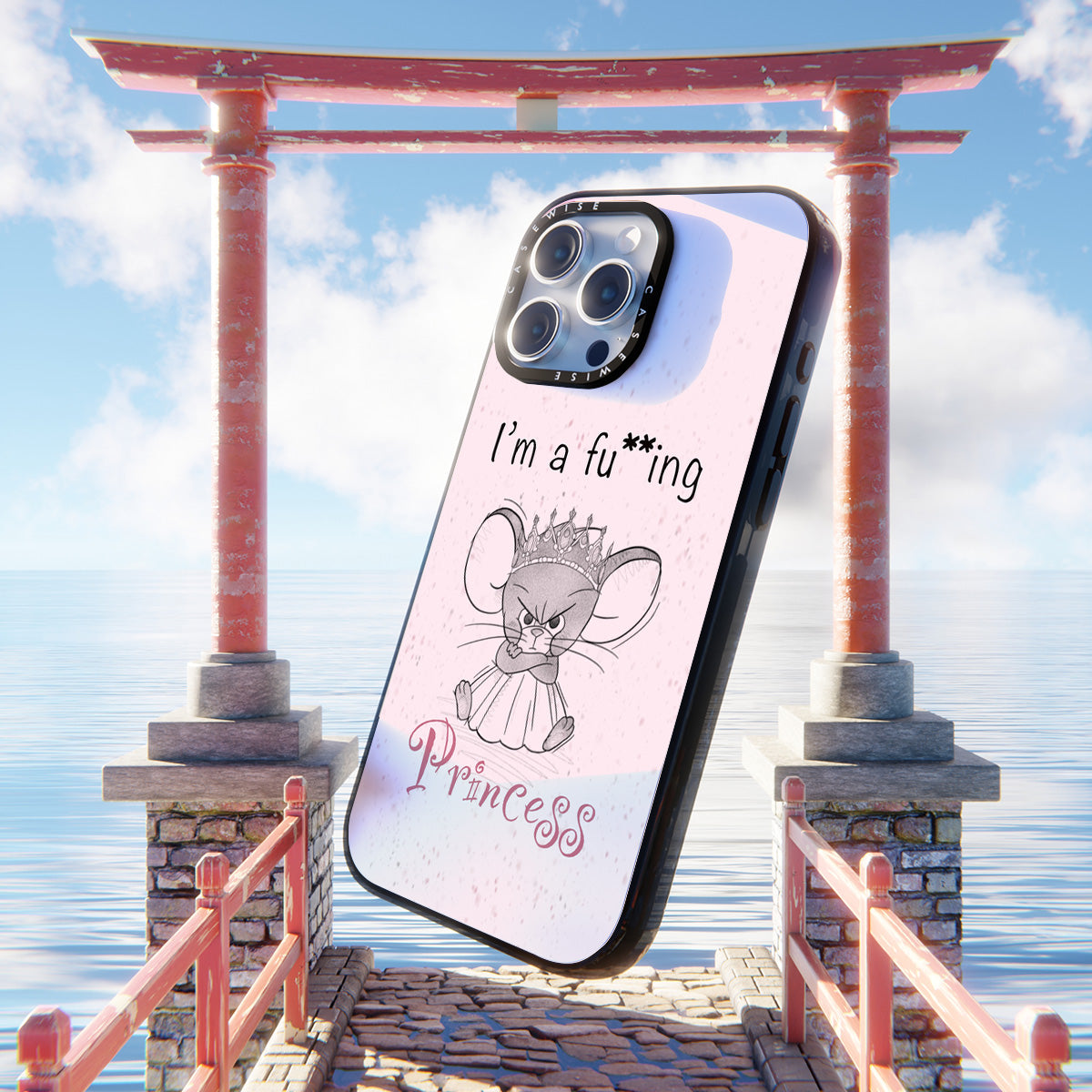 CASEWISE CASEWISE

I'm a fu**ing

Princess