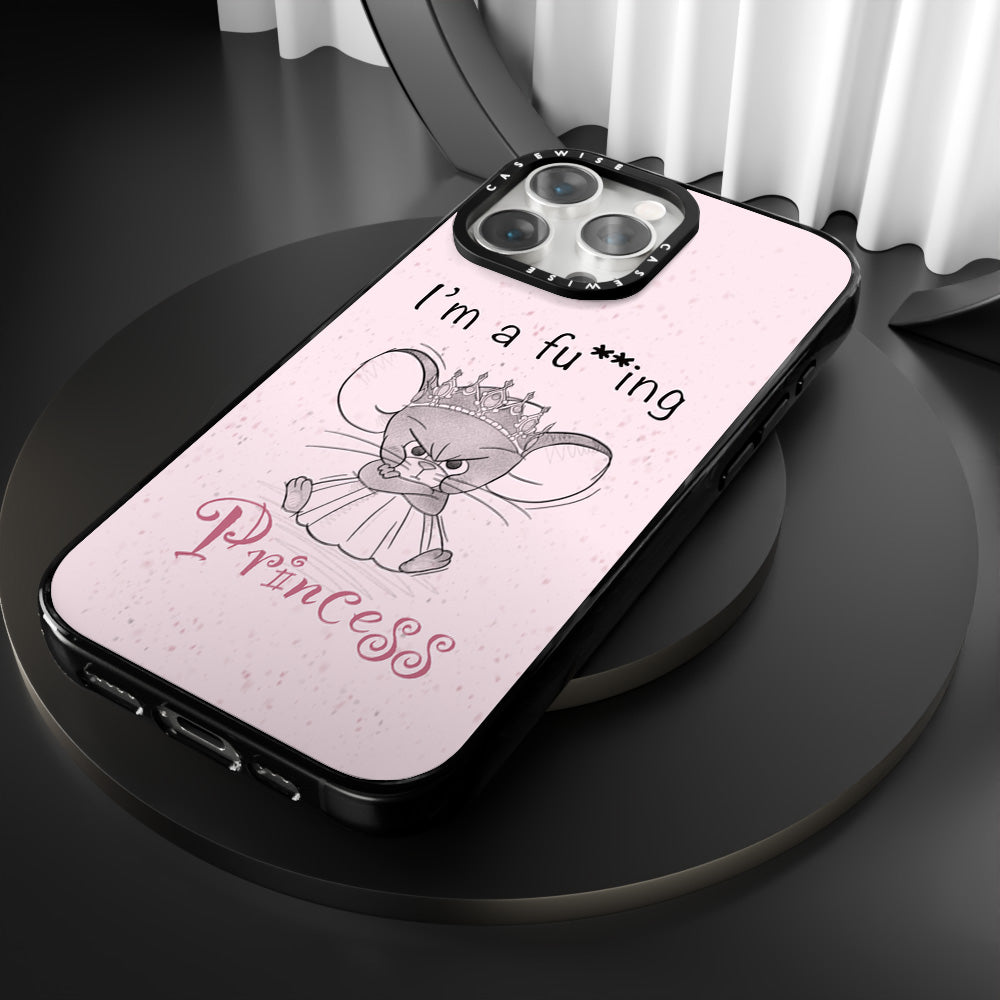 CASEWISE CASEWISE

I'm a fu**ing

Princess