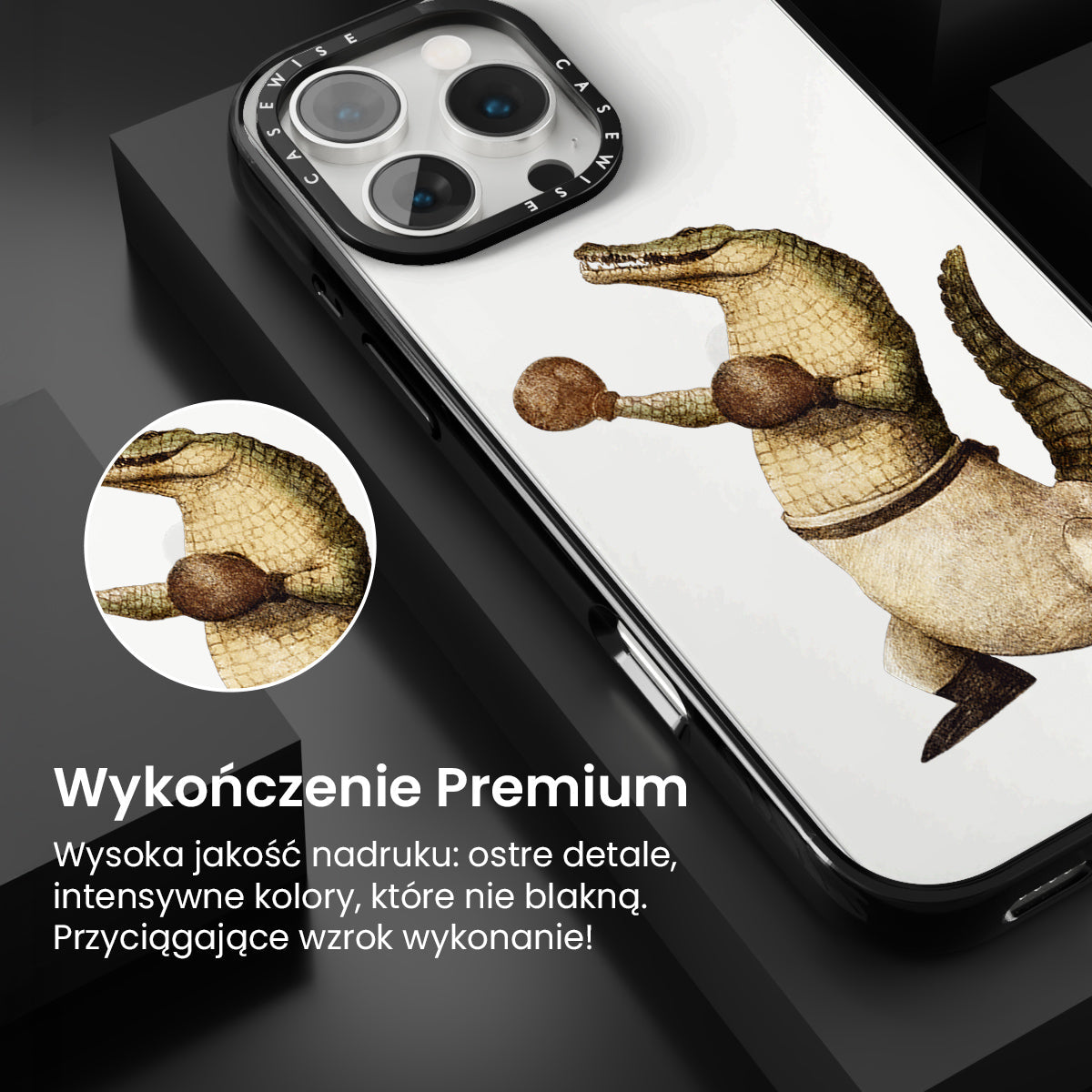 CASEWISE CASEWISE

Wykończenie Premium

Wysoka jakość nadruku: ostre detale, intensywne kolory, które nie blakną. Przyciągające wzrok wykonanie!