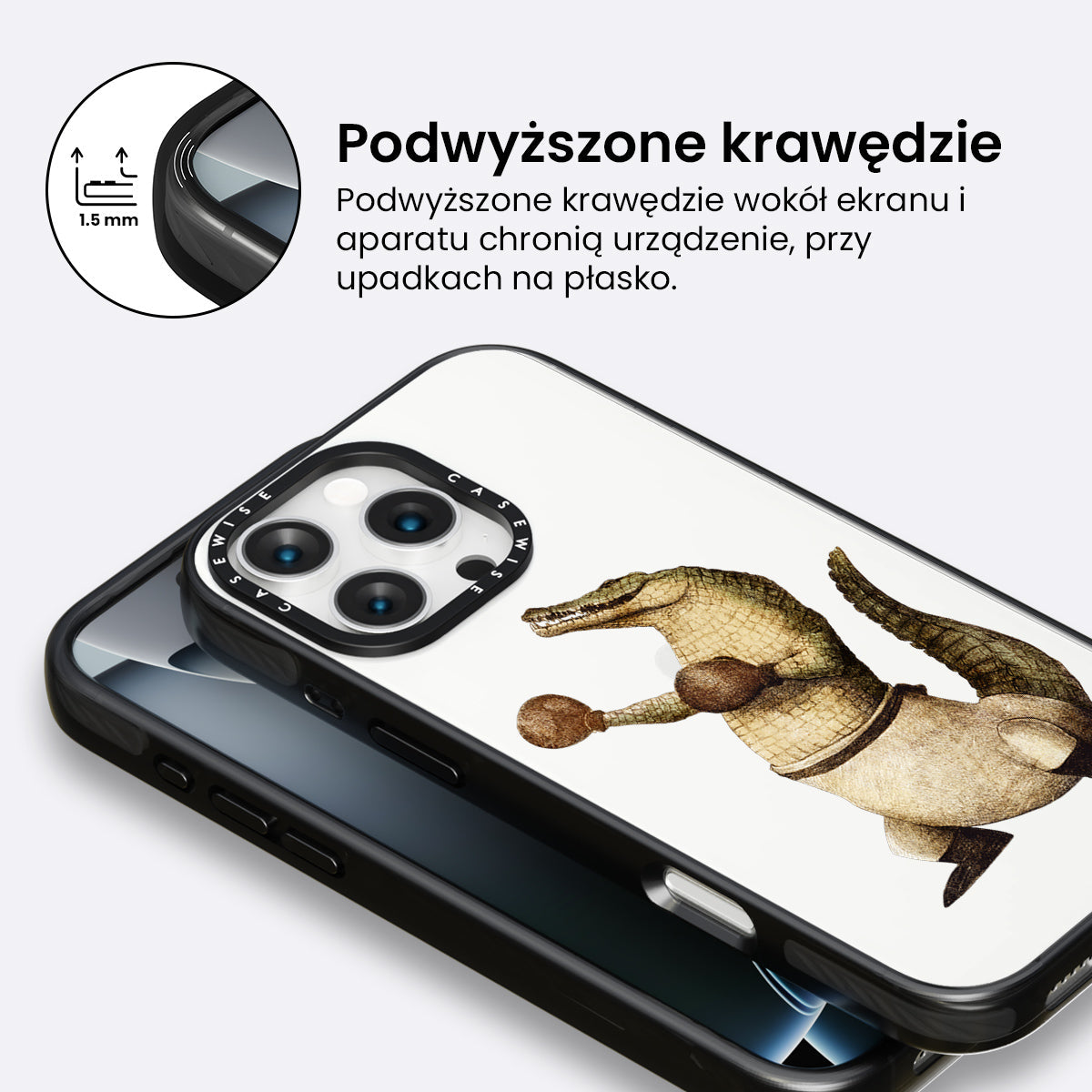 1.5 mm

Podwyższone krawędzie

Podwyższone krawędzie wokół ekranu i aparatu chronią urządzenie, przy upadkach na płasko.

CASEWISE CASEWISE