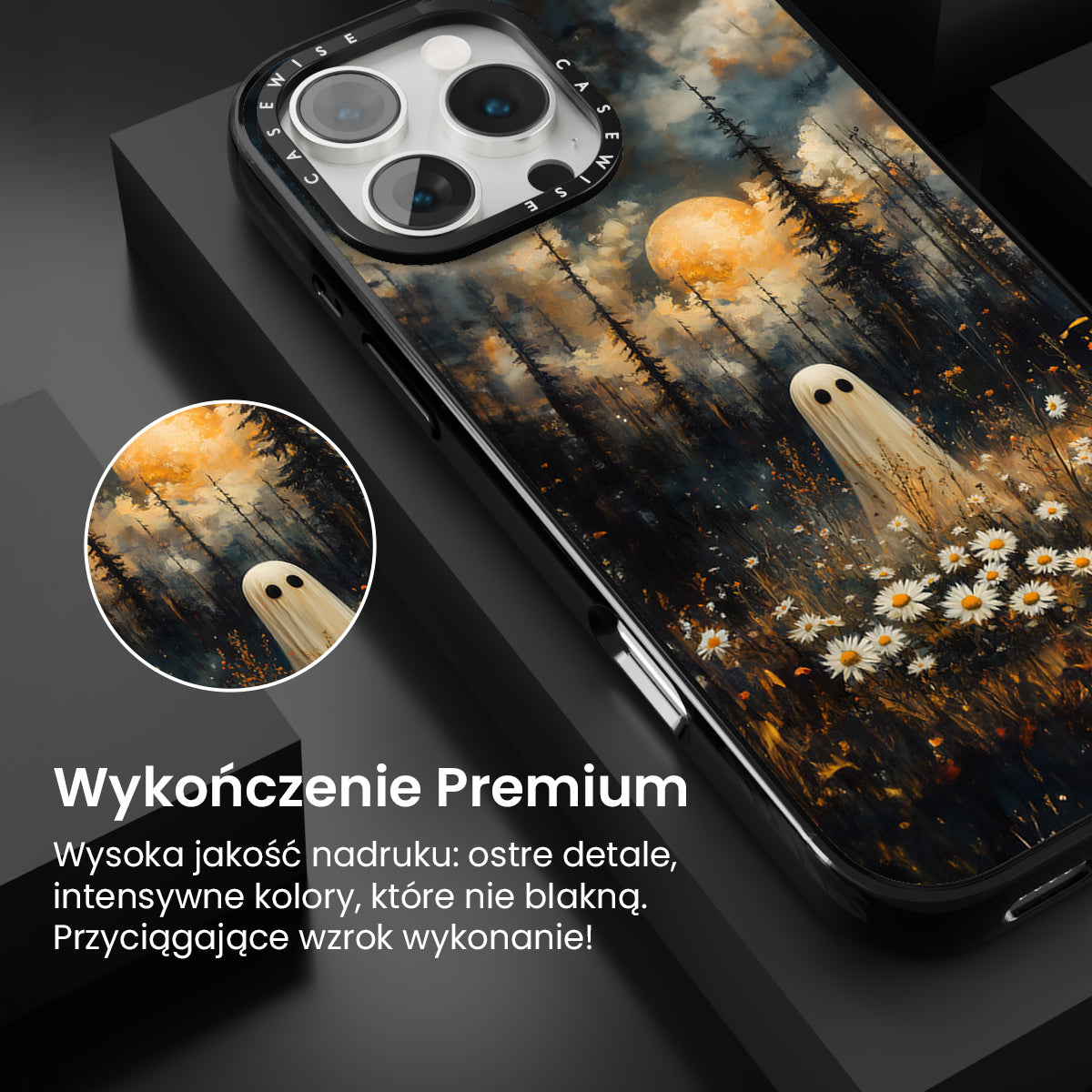 CASEWISE CASEWISE

Wykończenie Premium

Wysoka jakość nadruku: ostre detale, intensywne kolory, które nie blakną. Przyciągające wzrok wykonanie!