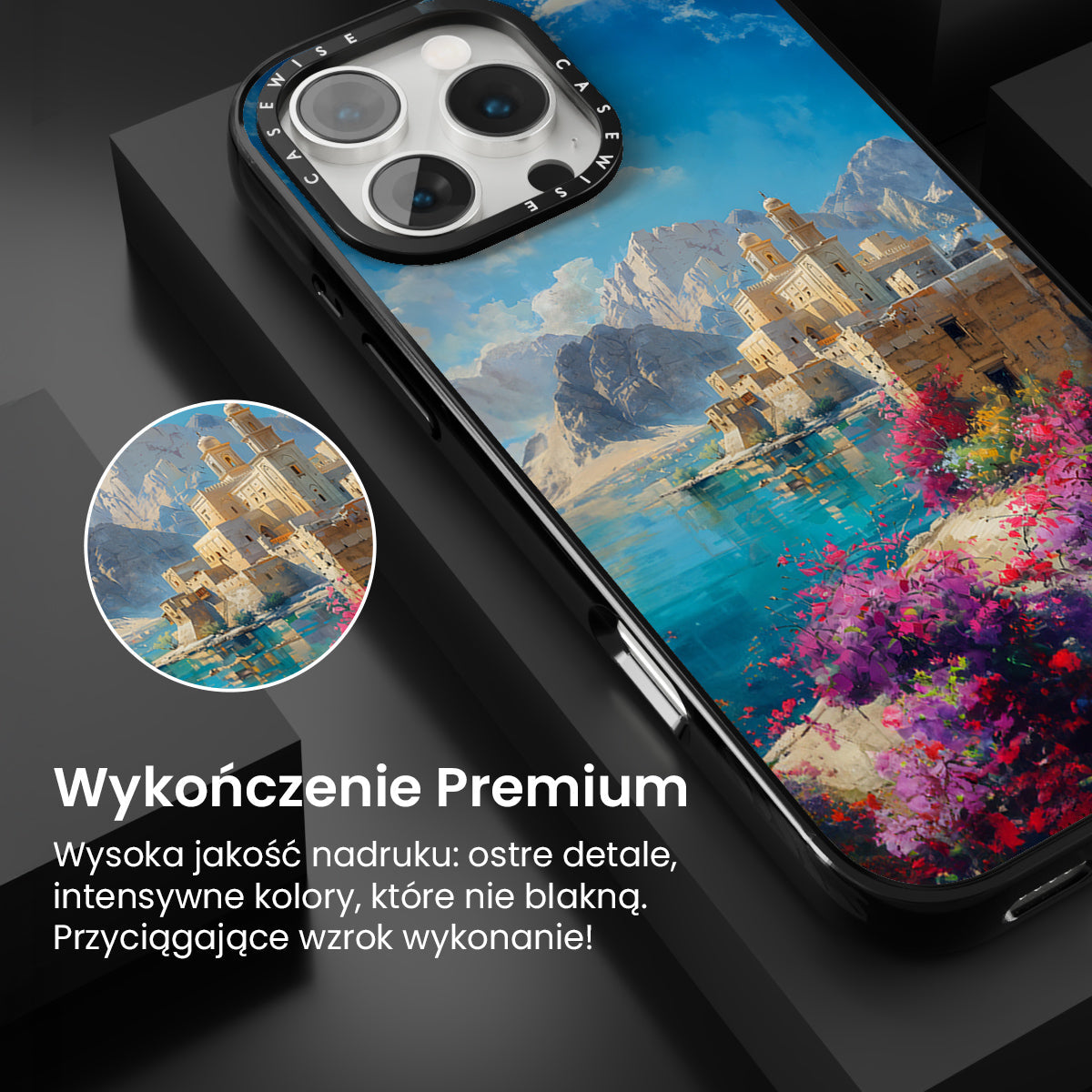 CASEWISE CASEWISE

Wykończenie Premium

Wysoka jakość nadruku: ostre detale, intensywne kolory, które nie blakną. Przyciągające wzrok wykonanie!