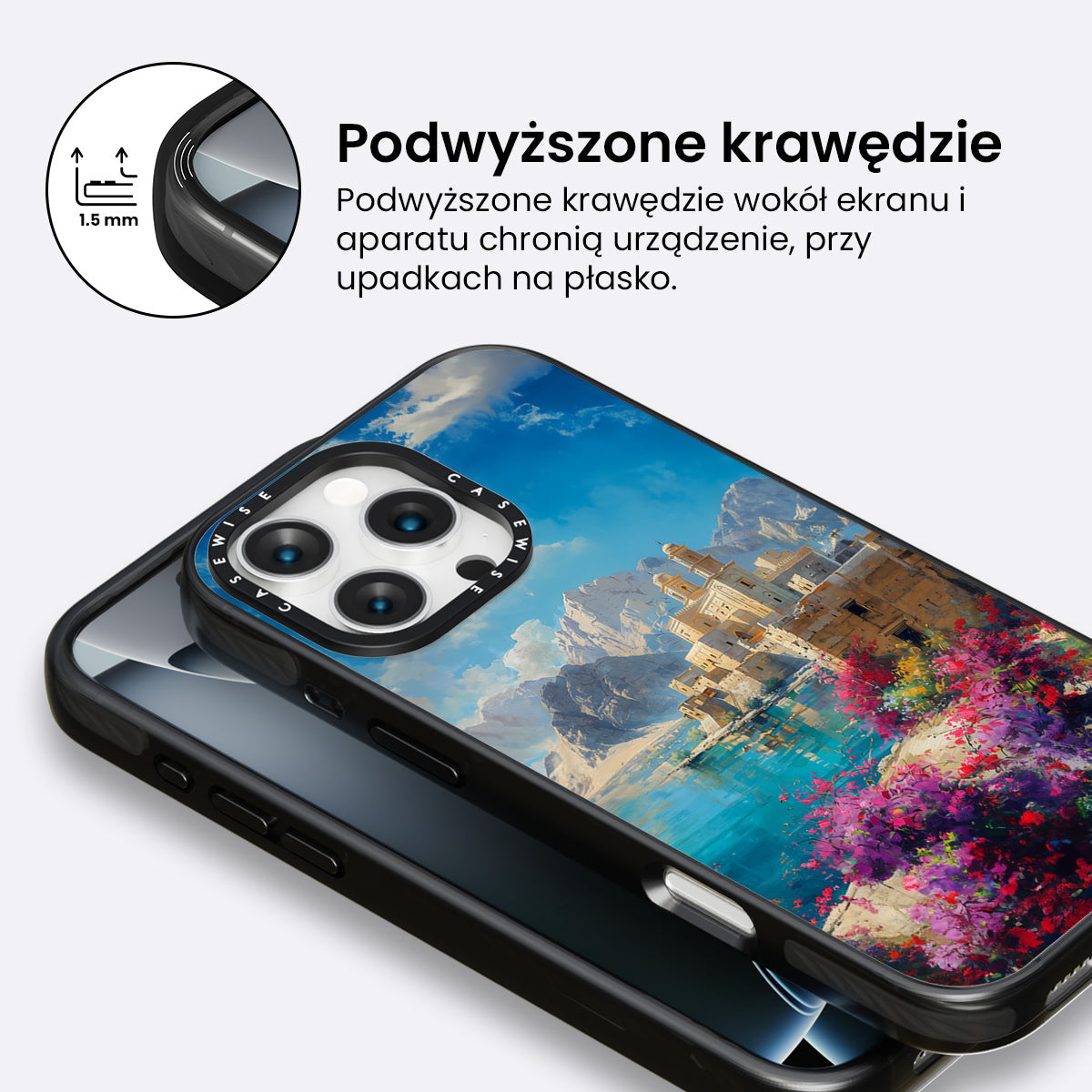 1.5 mm

Podwyższone krawędzie

Podwyższone krawędzie wokół ekranu i aparatu chronią urządzenie, przy upadkach na płasko.

CASEWISE CASEWISE