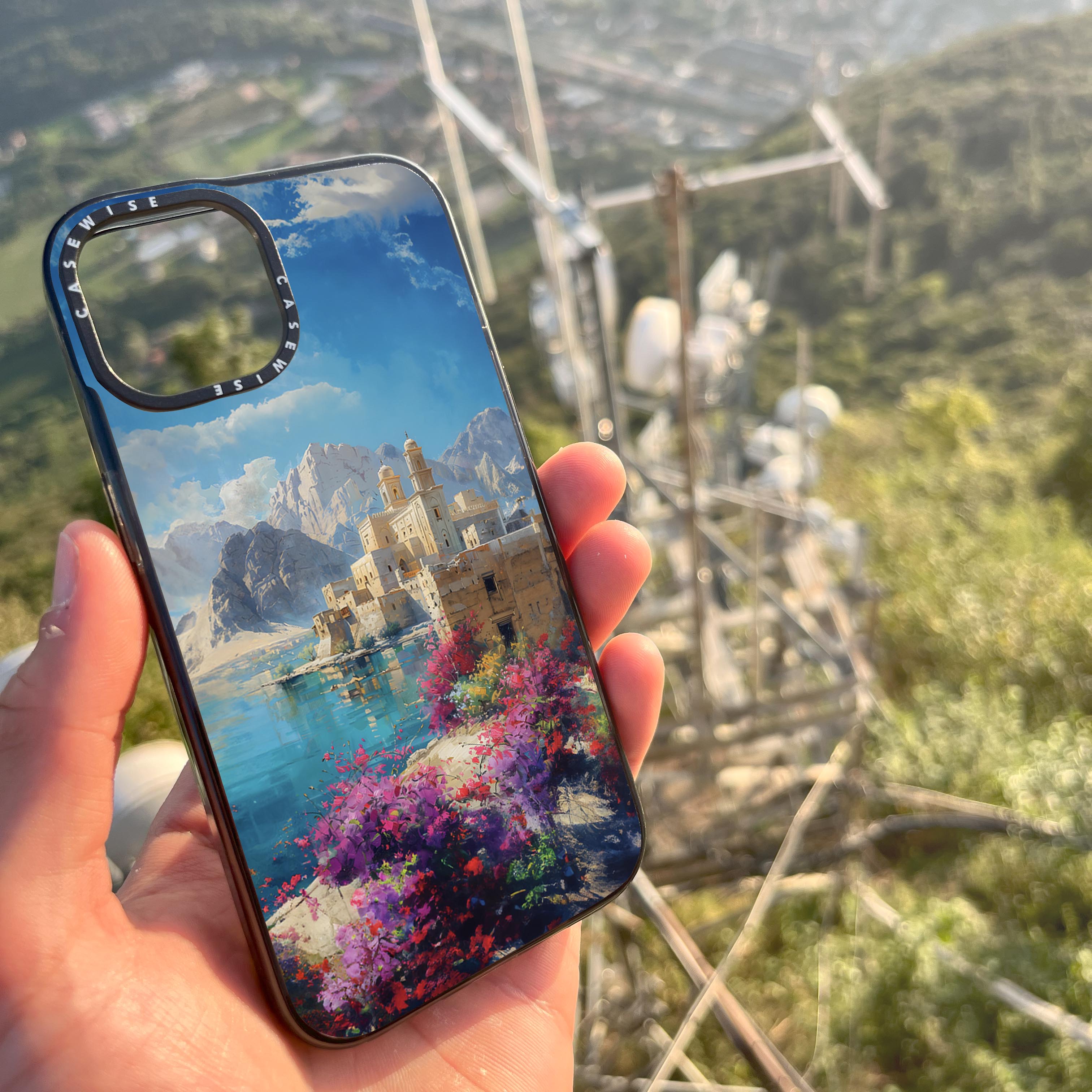 CASEWISE CASEWISE