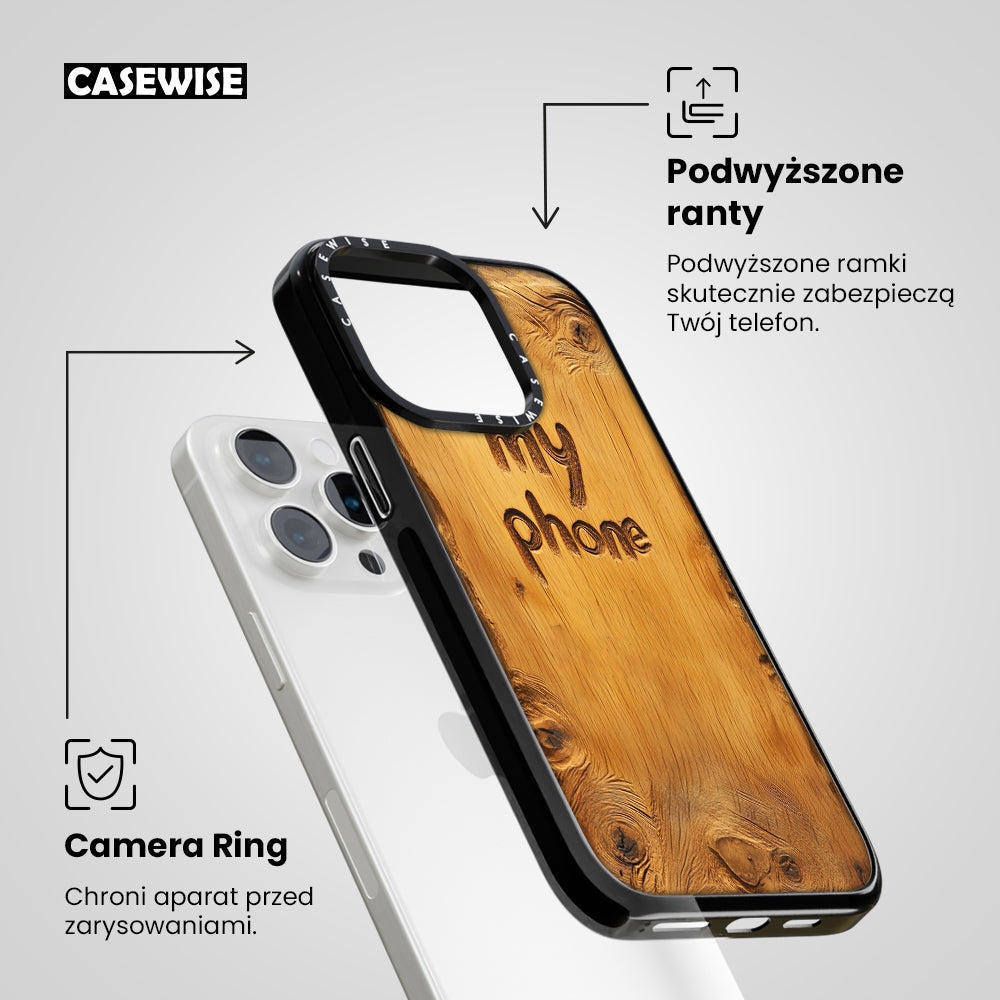 CASEWISE

Podwyższone ranty

Podwyższone ramki skutecznie zabezpieczą Twój telefon.

CASEWISE CASEWISE

my phone

Camera Ring

Chroni aparat przed zarysowaniami.